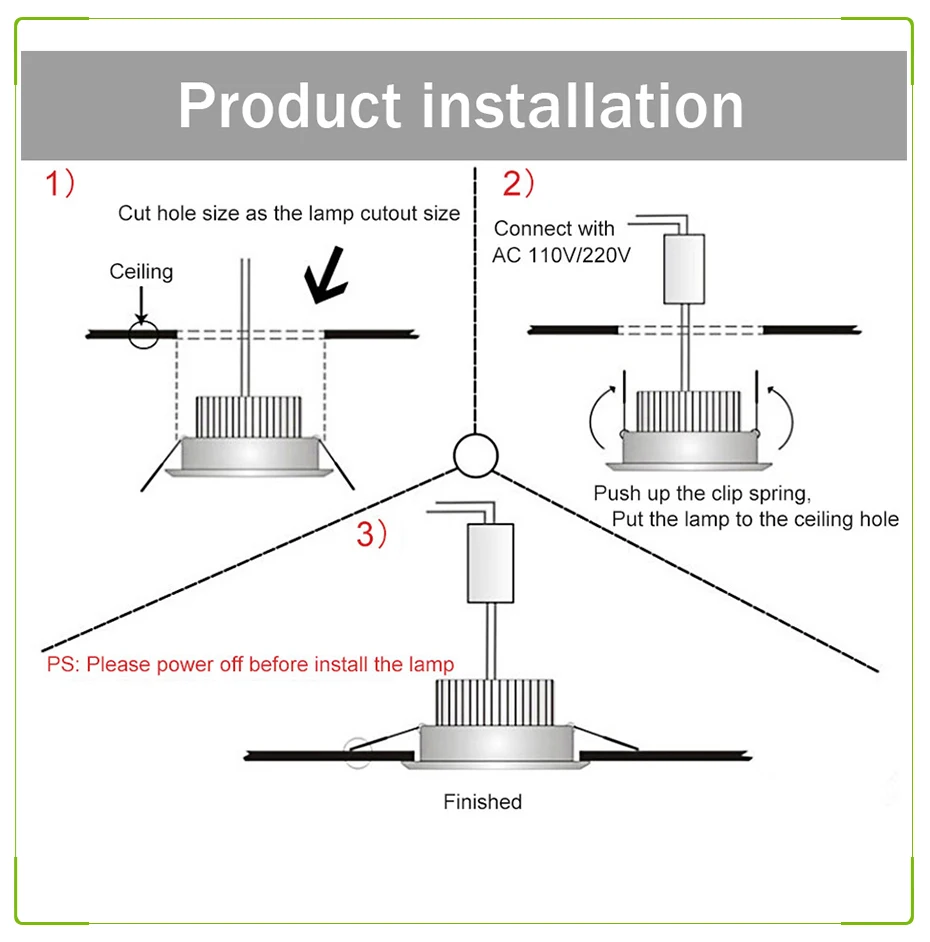 Product installation

1）

Cut hole size as the lamp cutout size

Ceiling

2）

Connect with
AC 110V/220V

Push up the clip spring,
Put the lamp to the ceiling hole

3）

PS: Please power off before install the lamp

Finished