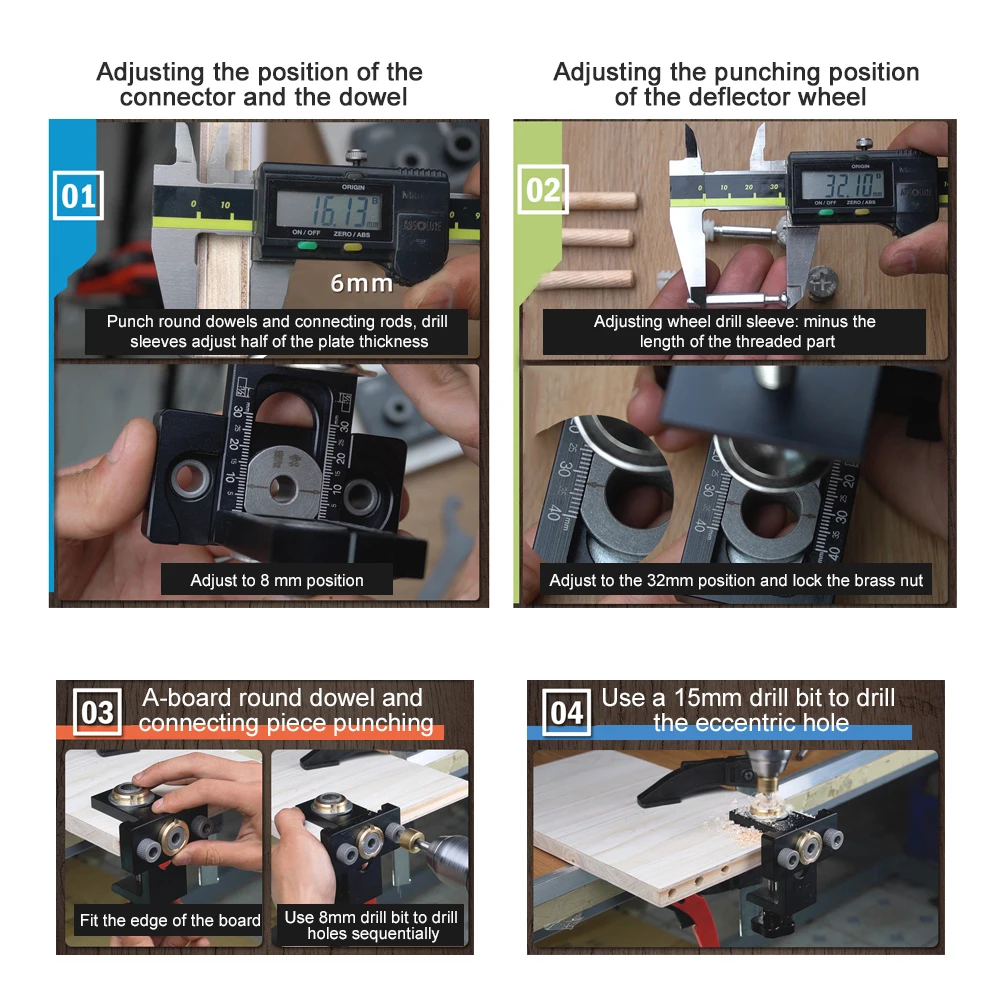 Adjusting the position of the connector and the dowel

01

ORIGIN

16.13

ON / OFF ZERO / ABS

6mm

Punch round dowels and connecting rods, drill sleeves adjust half of the plate thickness

Adjust to 8 mm position

Adjusting the punching position of the deflector wheel

02

ORIGIN

32.10

ON / OFF ZERO / ABS

Adjusting wheel drill sleeve: minus the length of the threaded part

Adjust to the 32mm position and lock the brass nut

03 A-board round dowel and connecting piece punching

Fit the edge of the board

Use 8mm drill bit to drill holes sequentially

04 Use a 15mm drill bit to drill the eccentric hole