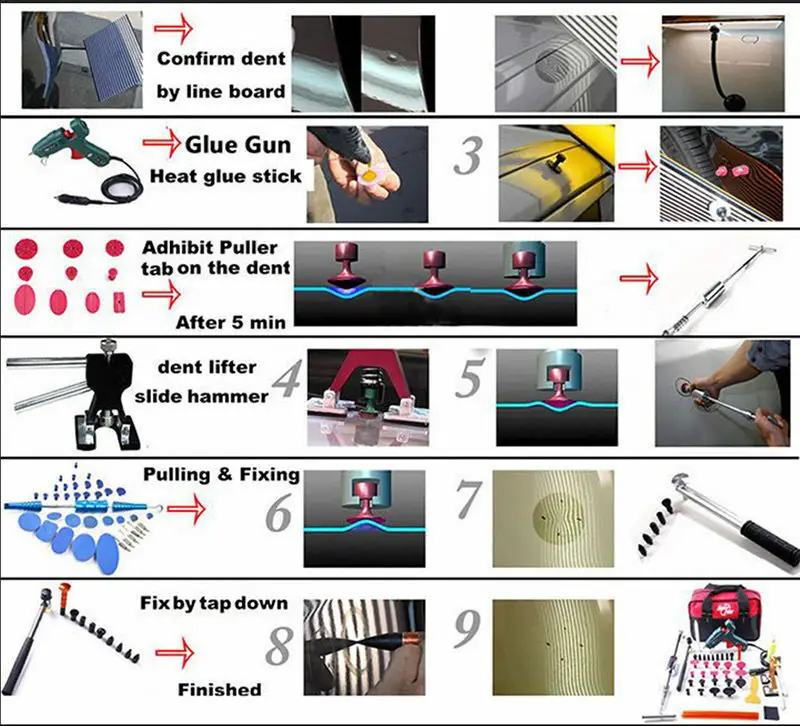 Confirm dent by line board

Glue Gun
Heat glue stick

3

Adhibit Puller tab on the dent

After 5 min

dent lifter
slide hammer

4

5

Pulling & Fixing

6

7

Fix by tap down

8

9

Finished