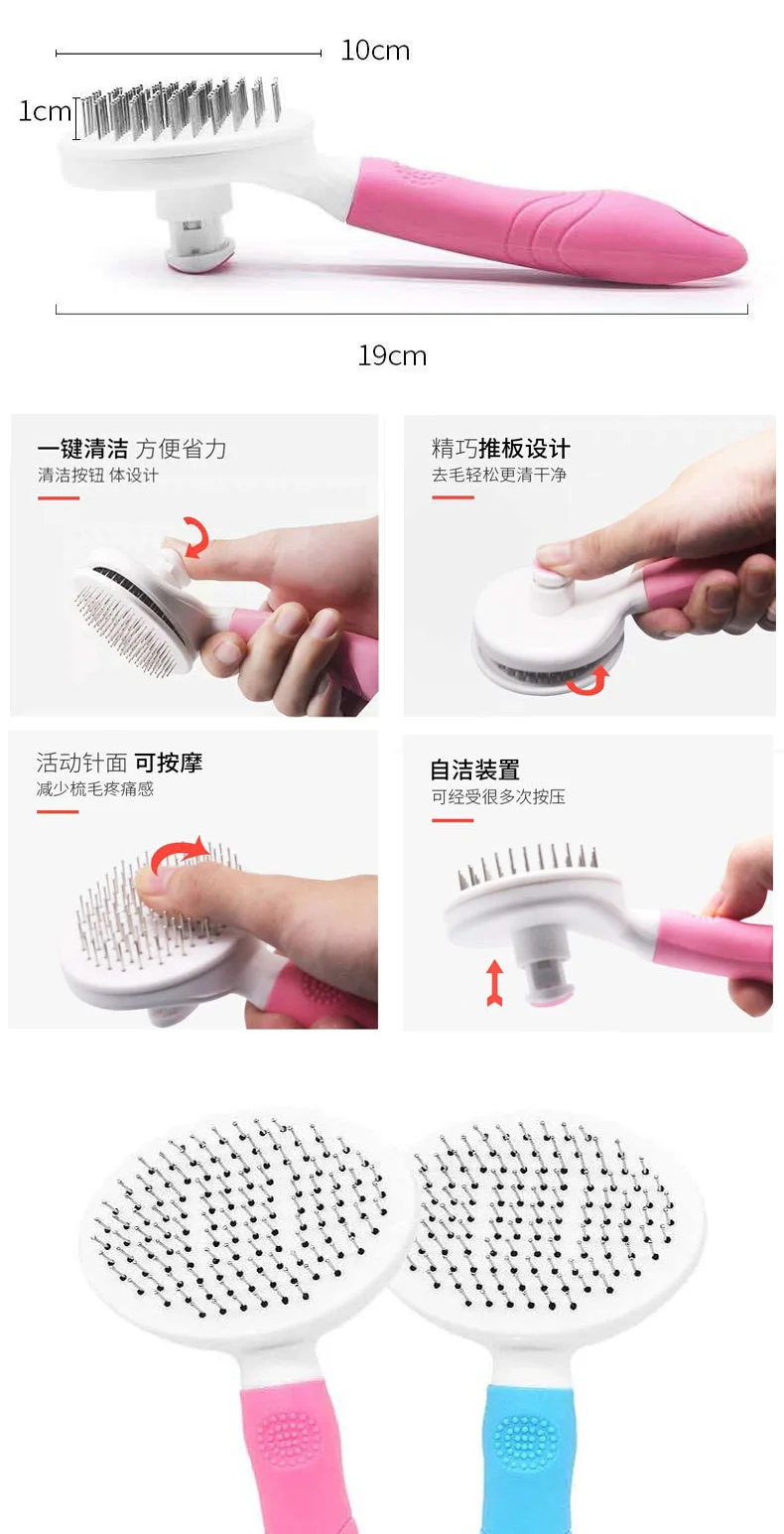 10cm

1cm

19cm

一键清洁 方便省力
清洁按钮 体设计

精巧推板设计
去毛轻松更清干净

活动针面 可按摩
减少梳毛疼痛感

自洁装置
可经受很多次按压