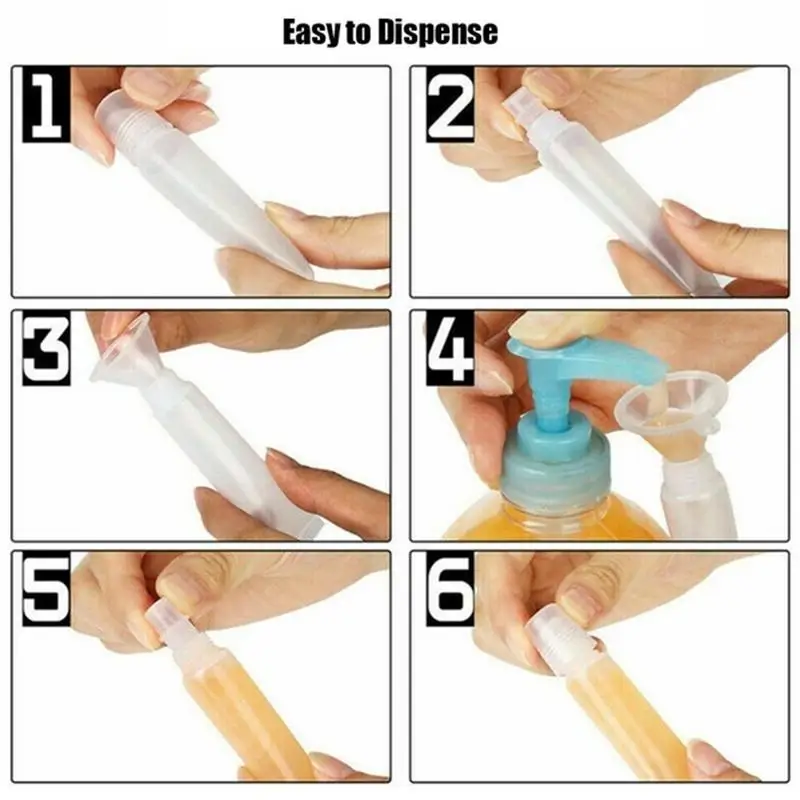 Easy to Dispense

1

2

3

4

5

6