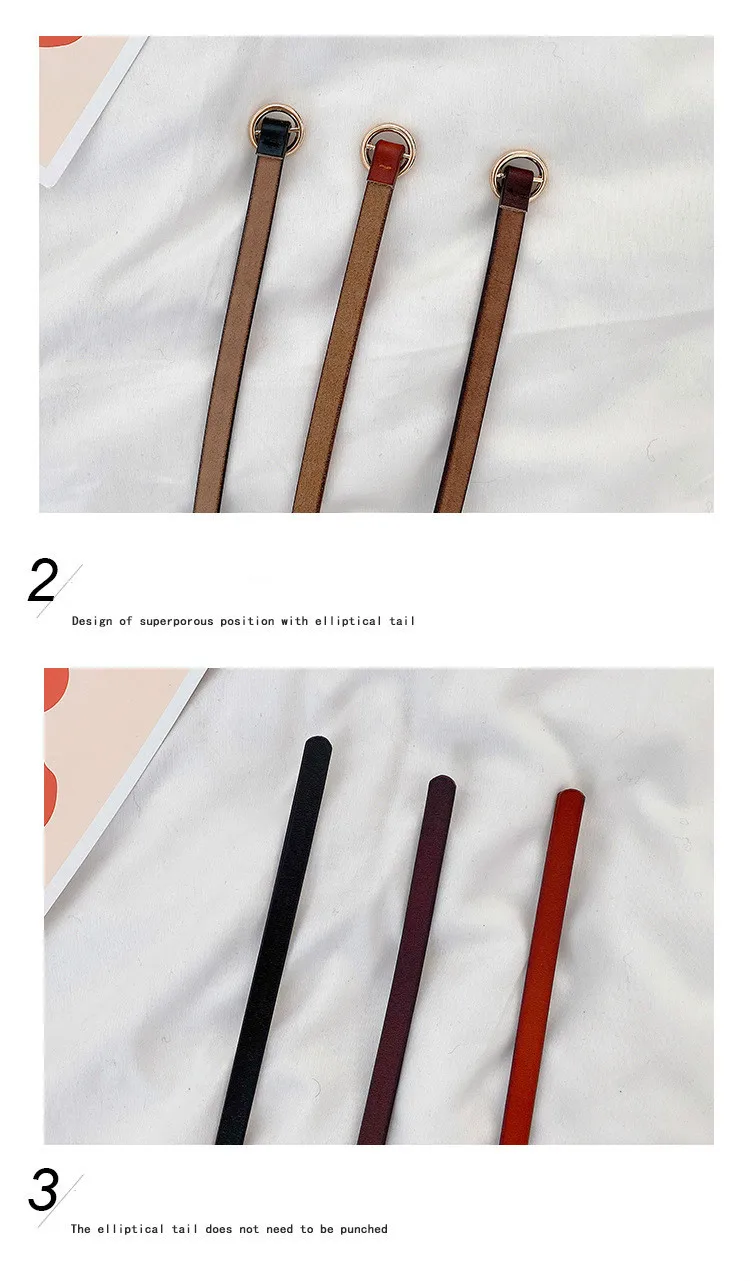 2

Design of superporous position with elliptical tail

3

The elliptical tail does not need to be punched