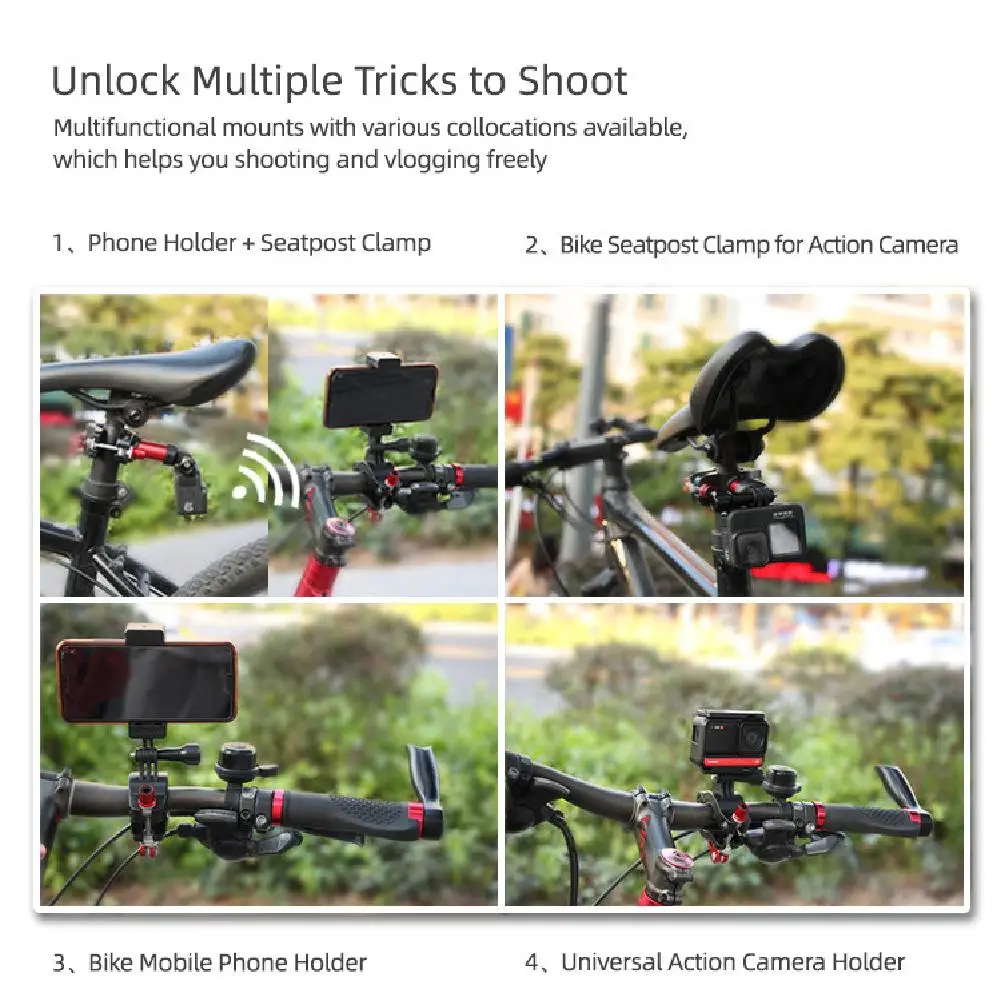 Unlock Multiple Tricks to Shoot

Multifunctional mounts with various collocations available, which helps you shooting and vlogging freely

1、Phone Holder + Seatpost Clamp

2、Bike Seatpost Clamp for Action Camera

3、Bike Mobile Phone Holder

4、Universal Action Camera Holder