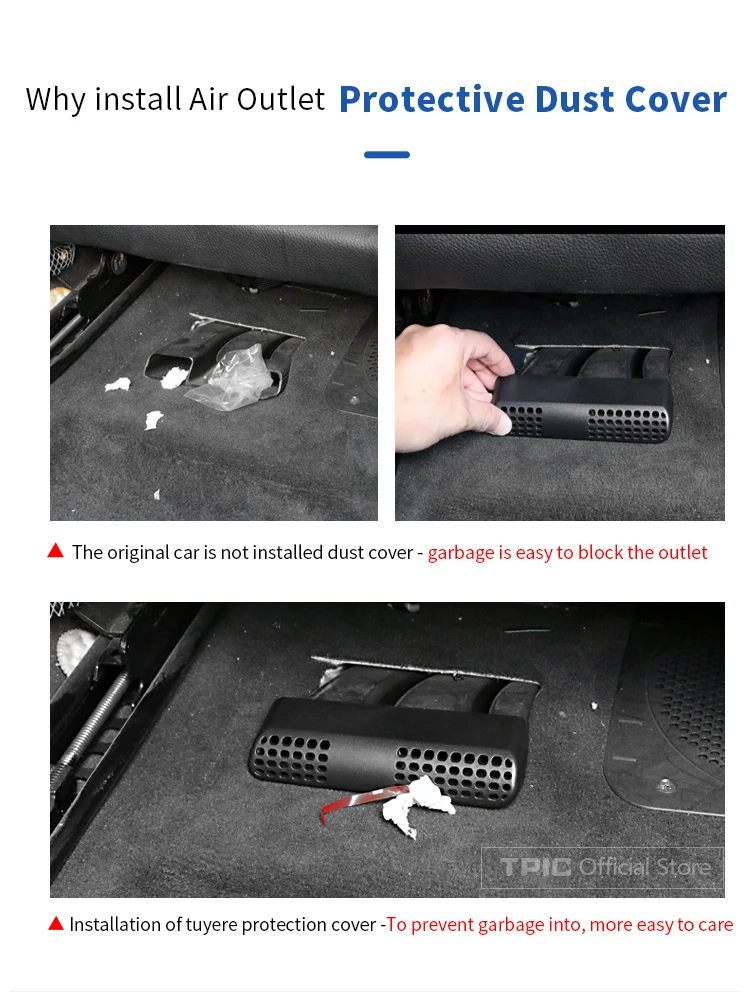 Why install Air Outlet Protective Dust Cover

▲ The original car is not installed dust cover - garbage is easy to block the outlet

TPIC Official Store

▲ Installation of tuyere protection cover -To prevent garbage into, more easy to care