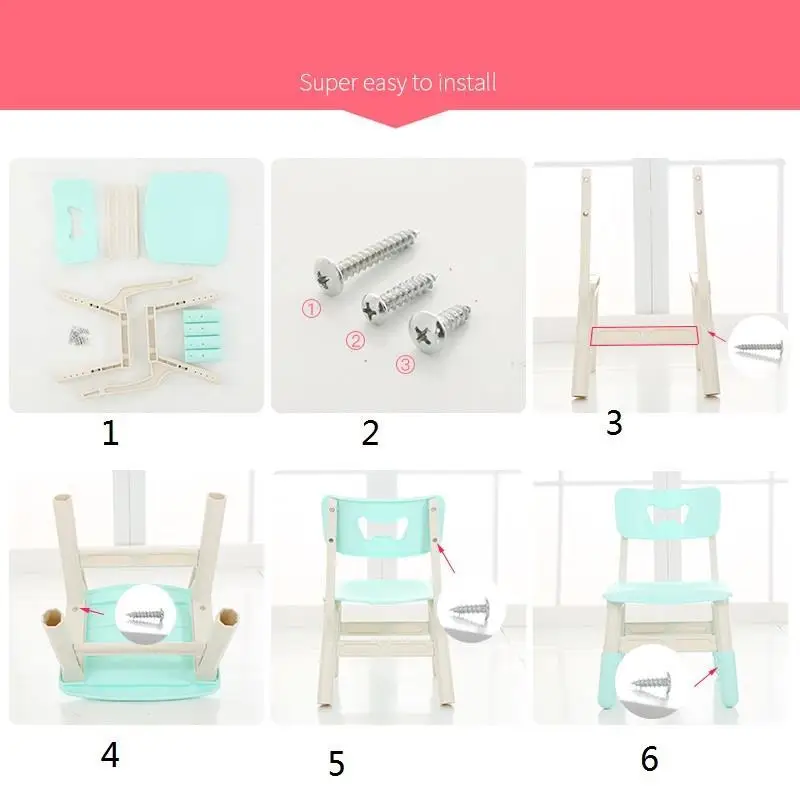 Super easy to install

①
②
③

1

2

3

4

5

6