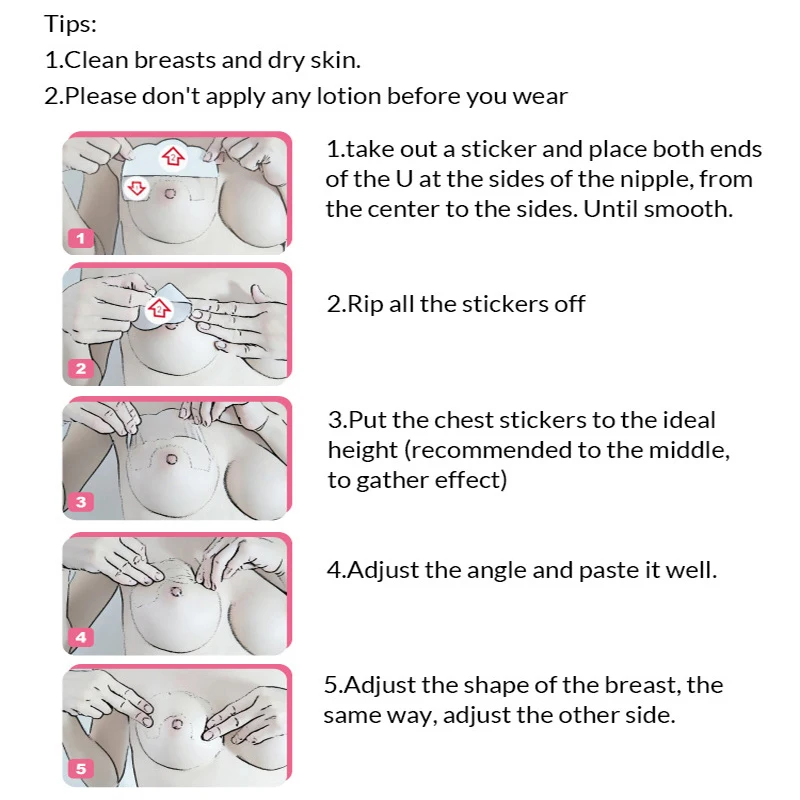 Tips:
1.Clean breasts and dry skin.
2.Please don't apply any lotion before you wear

1

1.take out a sticker and place both ends of the U at the sides of the nipple, from the center to the sides. Until smooth.

2

2.Rip all the stickers off

3

3.Put the chest stickers to the ideal height (recommended to the middle, to gather effect)

4

4.Adjust the angle and paste it well.

5

5.Adjust the shape of the breast, the same way, adjust the other side.