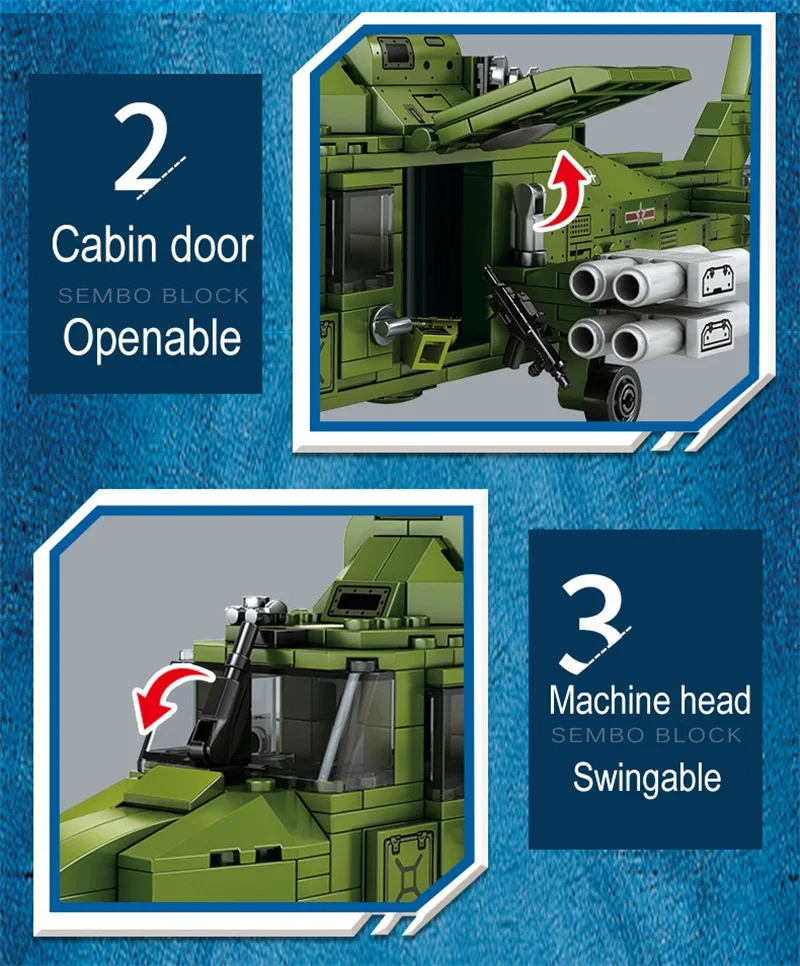 2
Cabin door
SEMBO BLOCK
Openable

3
Machine head
SEMBO BLOCK
Swingable