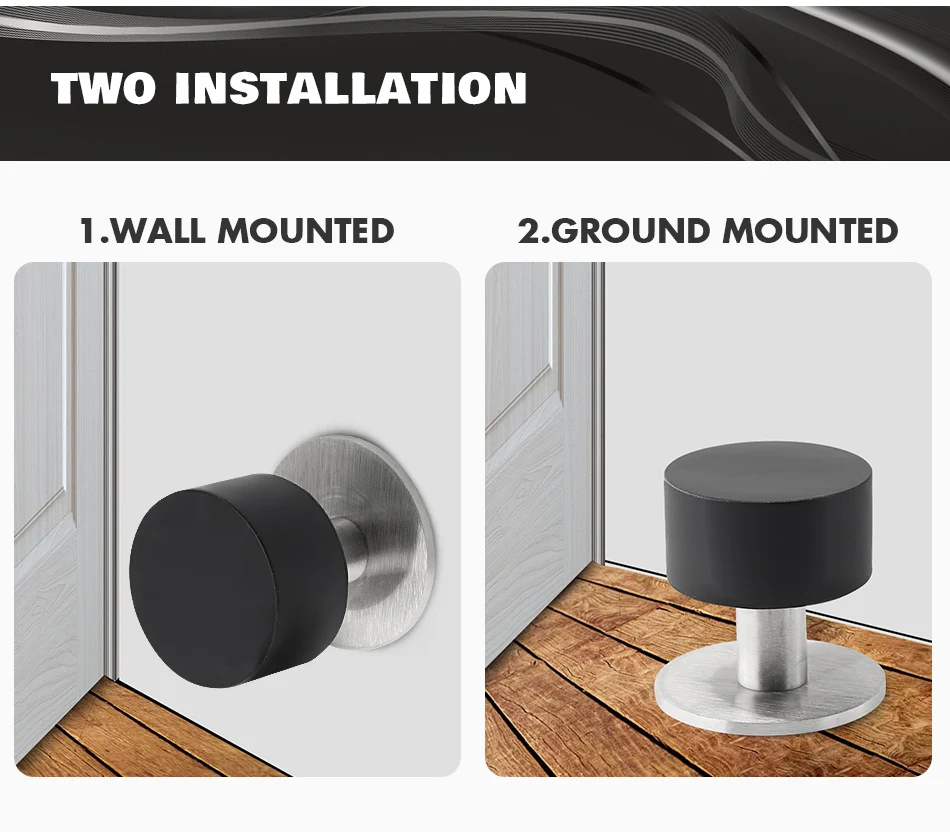 TWO INSTALLATION

1.WALL MOUNTED

2.GROUND MOUNTED