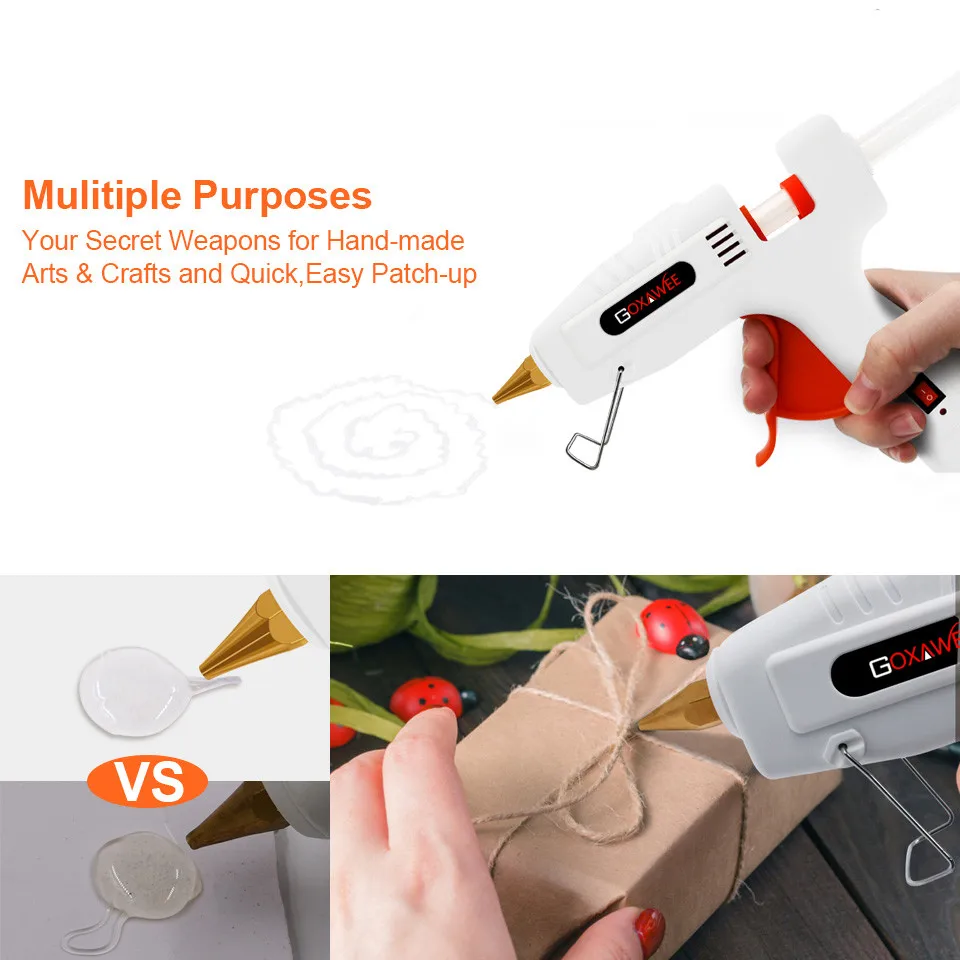 Mulitiple Purposes
Your Secret Weapons for Hand-made Arts & Crafts and Quick,Easy Patch-up

GOXAWEE

VS

GOXAWEE