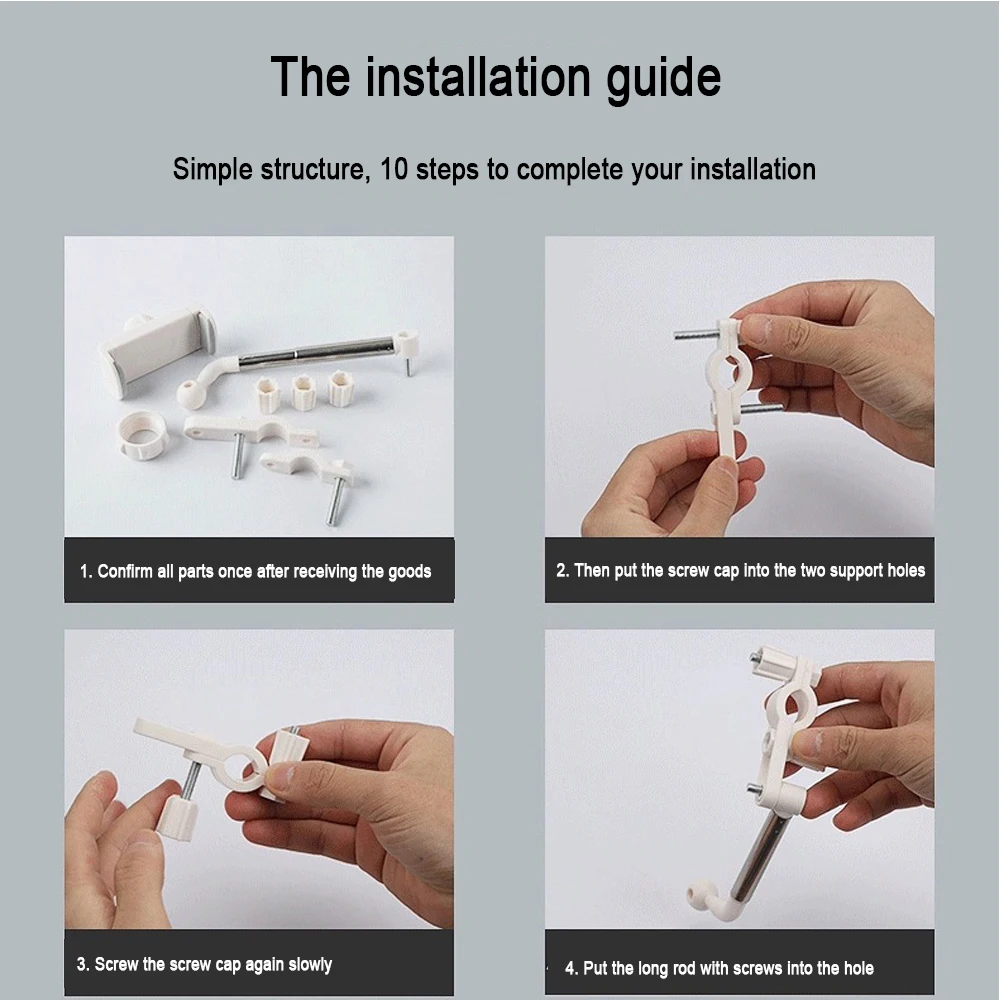 The installation guide

Simple structure, 10 steps to complete your installation

1. Confirm all parts once after receiving the goods

2. Then put the screw cap into the two support holes

3. Screw the screw cap again slowly

4. Put the long rod with screws into the hole