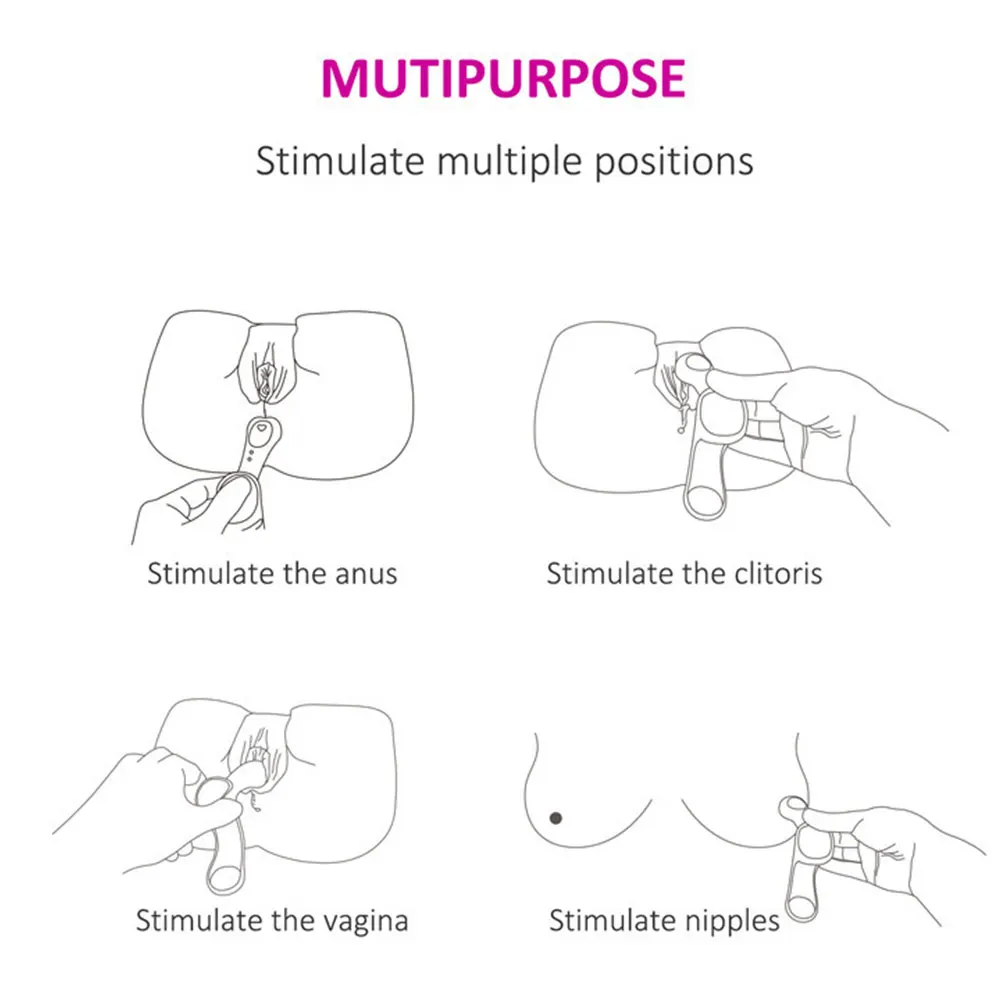 MUTIPURPOSE

Stimulate multiple positions

Stimulate the anus

Stimulate the clitoris

Stimulate the vagina

Stimulate nipples