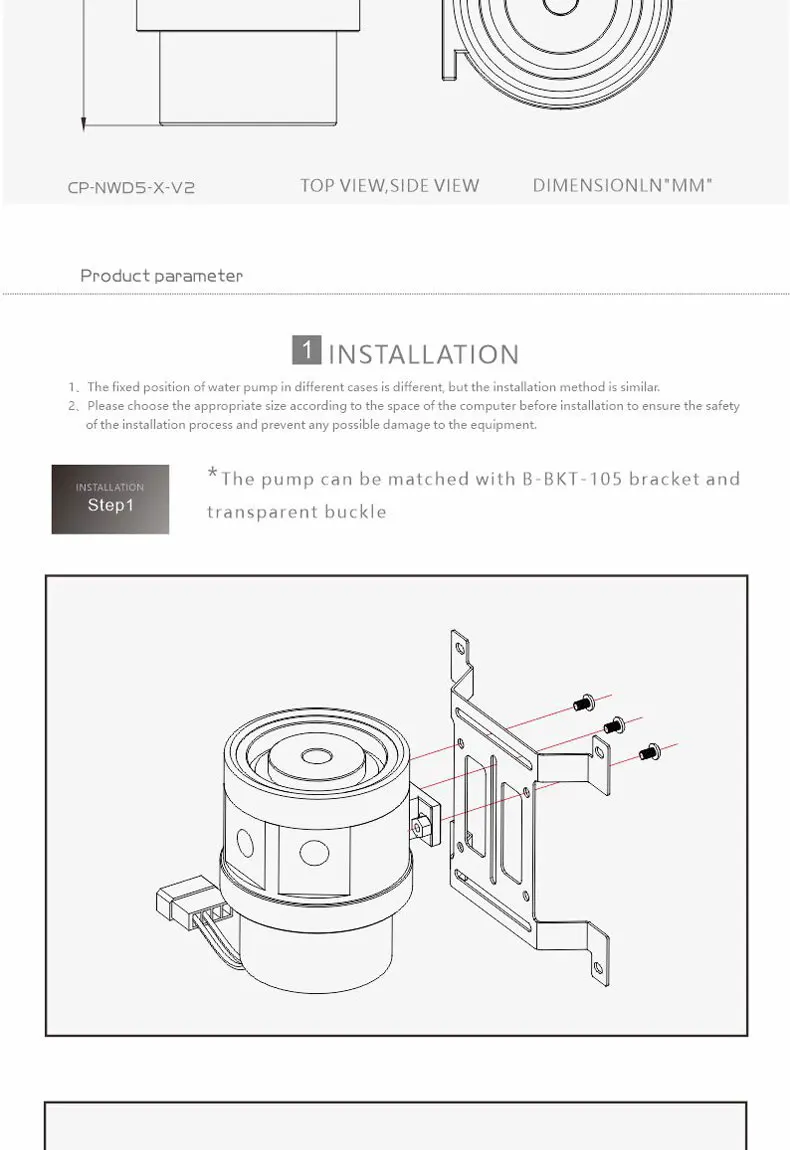 CP-NWD5-X-V2 TOP VIEW,SIDE VIEW DIMENSIONLN"MM"

Product parameter

1 INSTALLATION

1、The fixed position of water pump in different cases is different, but the installation method is similar.
2、Please choose the appropriate size according to the space of the computer before installation to ensure the safety of the installation process and prevent any possible damage to the equipment.

INSTALLATION
Step1

*The pump can be matched with B-BKT-105 bracket and transparent buckle