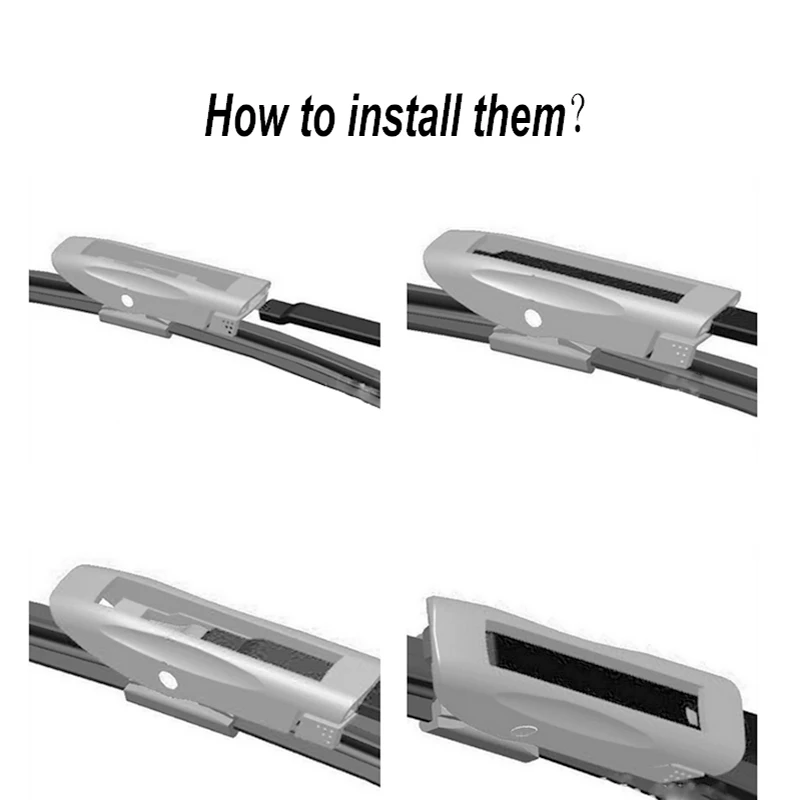 How to install them?