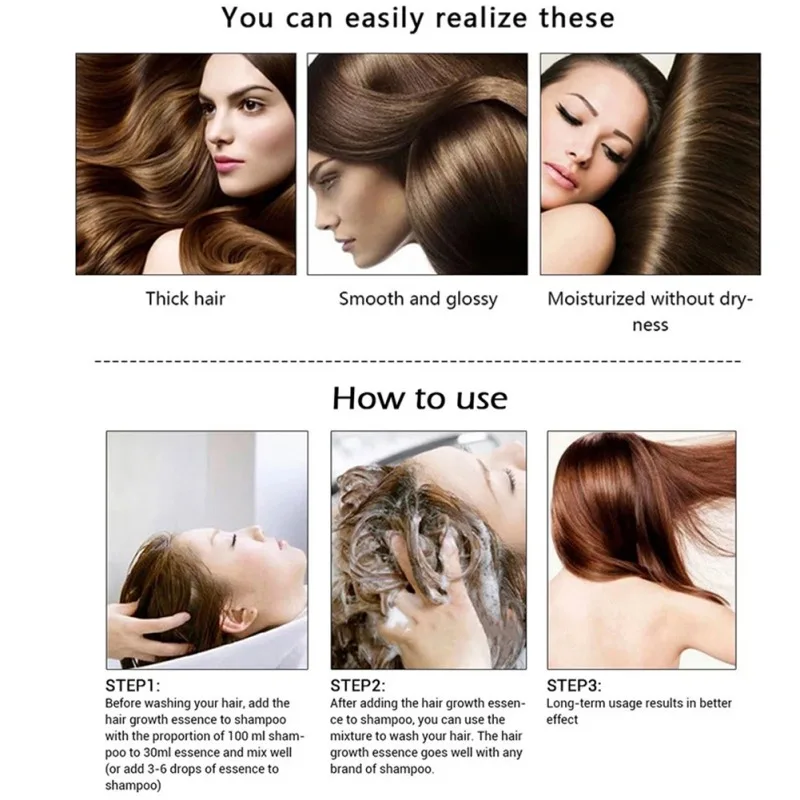 You can easily realize these

Thick hair

Smooth and glossy

Moisturized without dryness

How to use

STEP1:
Before washing your hair, add the hair growth essence to shampoo with the proportion of 100 ml shampoo to 30ml essence and mix well (or add 3-6 drops of essence to shampoo)

STEP2:
After adding the hair growth essence to shampoo, you can use the mixture to wash your hair. The hair growth essence goes well with any brand of shampoo.

STEP3:
Long-term usage results in better effect