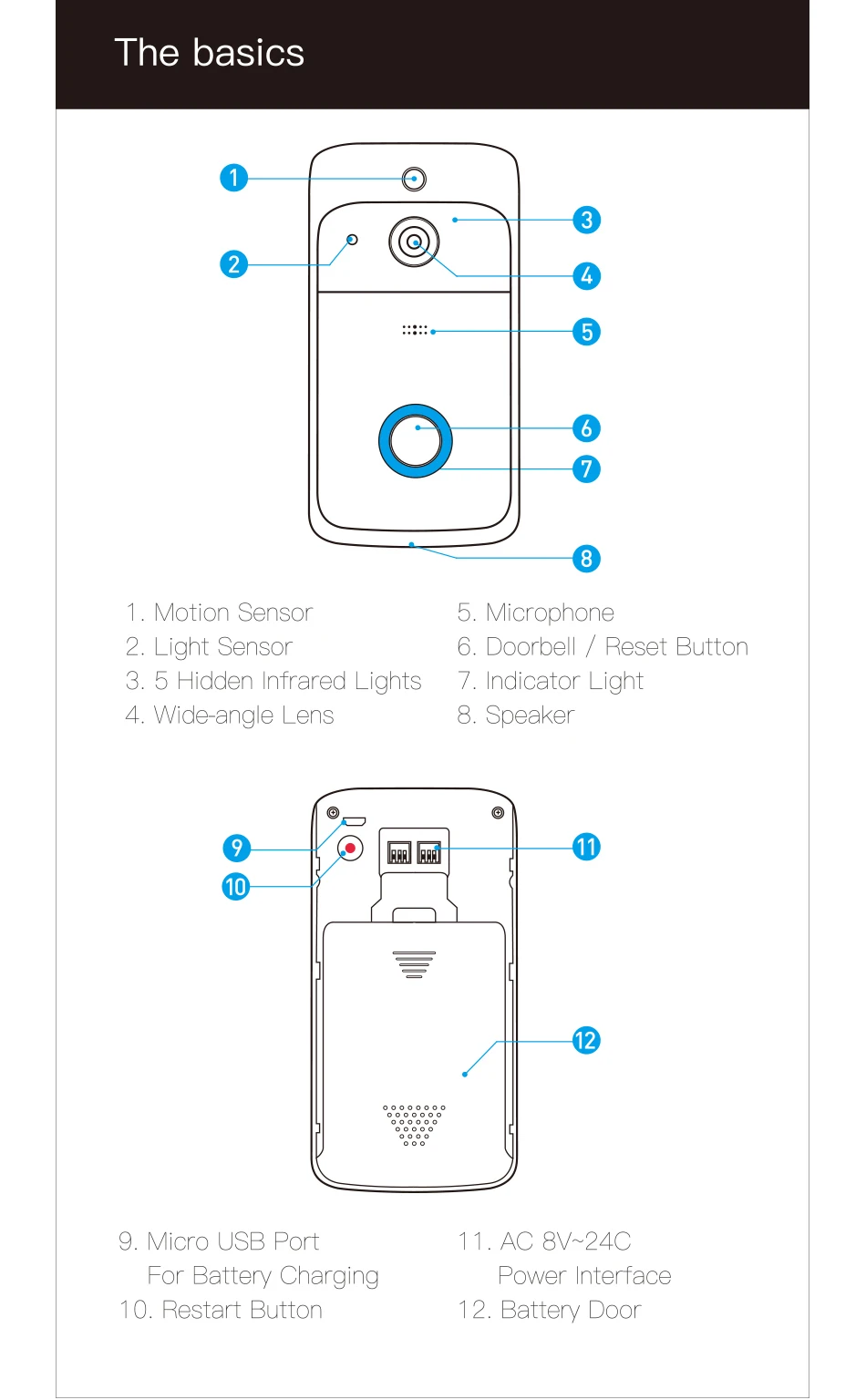 The basics

1
2
3
4
5
6
7
8

1. Motion Sensor
2. Light Sensor
3. 5 Hidden Infrared Lights
4. Wide-angle Lens

5. Microphone
6. Doorbell / Reset Button
7. Indicator Light
8. Speaker

9
10
11
12

9. Micro USB Port For Battery Charging
10. Restart Button

11. AC 8V~24C Power Interface
12. Battery Door