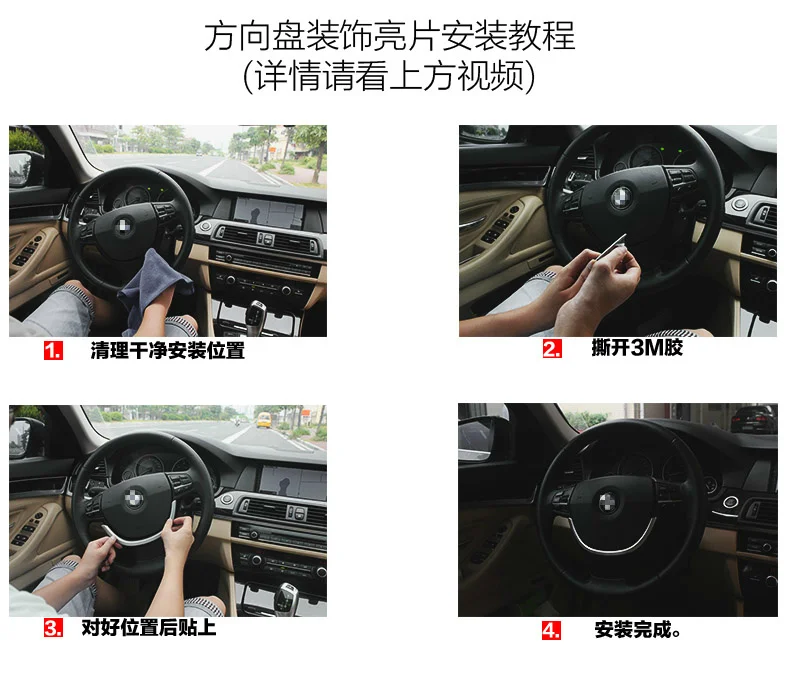 方向盘装饰亮片安装教程
(详情请看上方视频)

1. 清理干净安装位置

2. 撕开3M胶

3. 对好位置后贴上

4. 安装完成。