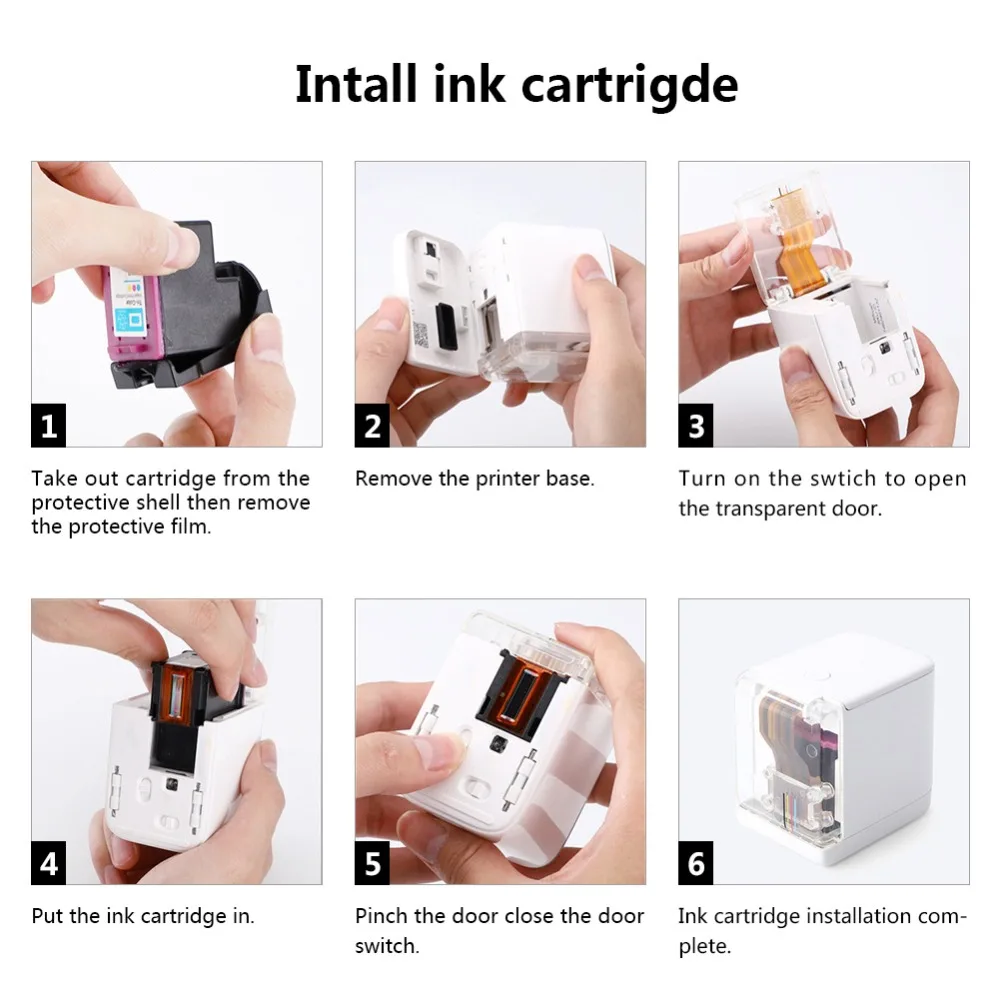 Intall ink cartrigde

1
Take out cartridge from the protective shell then remove the protective film.

2
Remove the printer base.

3
Turn on the swtich to open the transparent door.

4
Put the ink cartridge in.

5
Pinch the door close the door switch.

6
Ink cartridge installation complete.