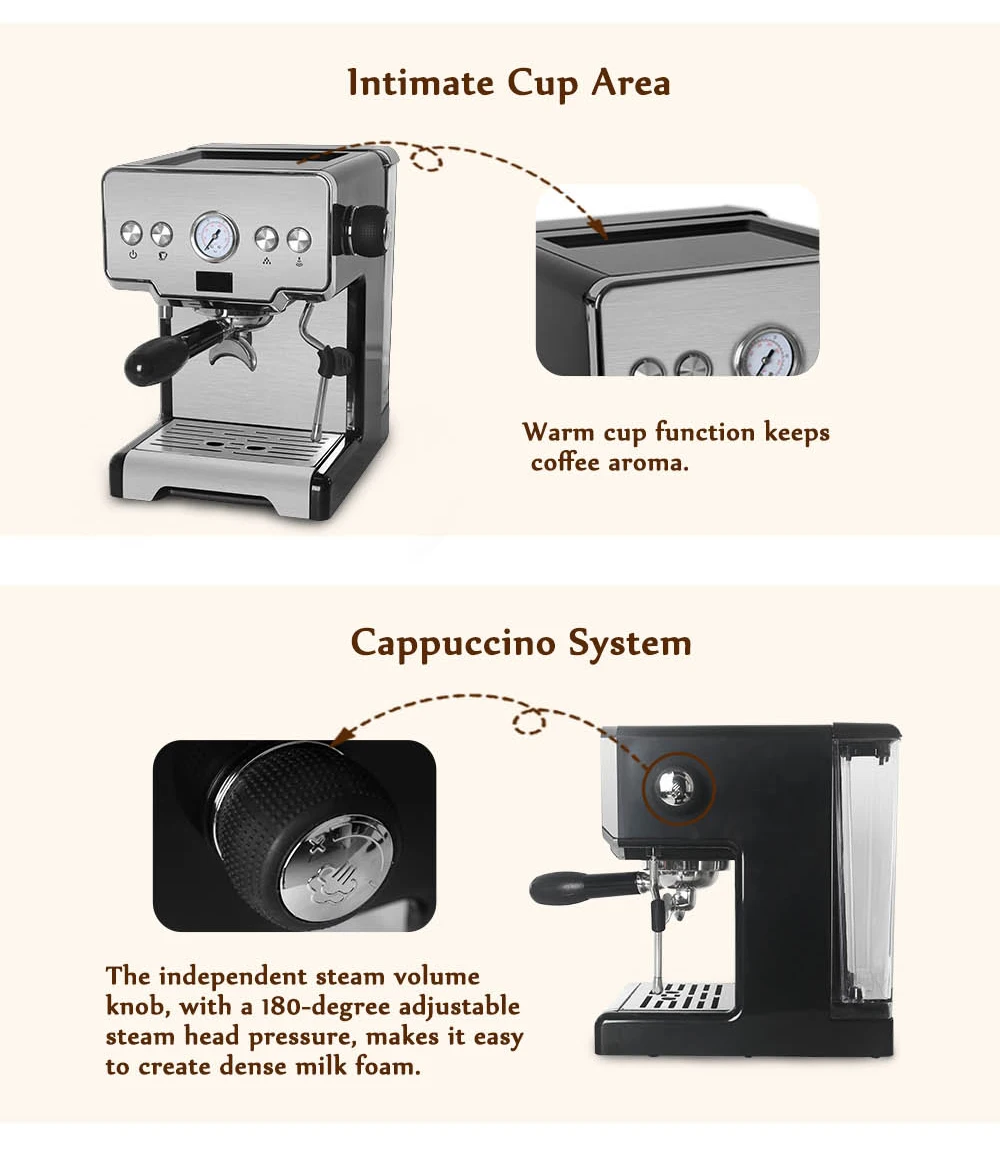 Intimate Cup Area

Warm cup function keeps coffee aroma.

Cappuccino System

The independent steam volume knob, with a 180-degree adjustable steam head pressure, makes it easy to create dense milk foam.