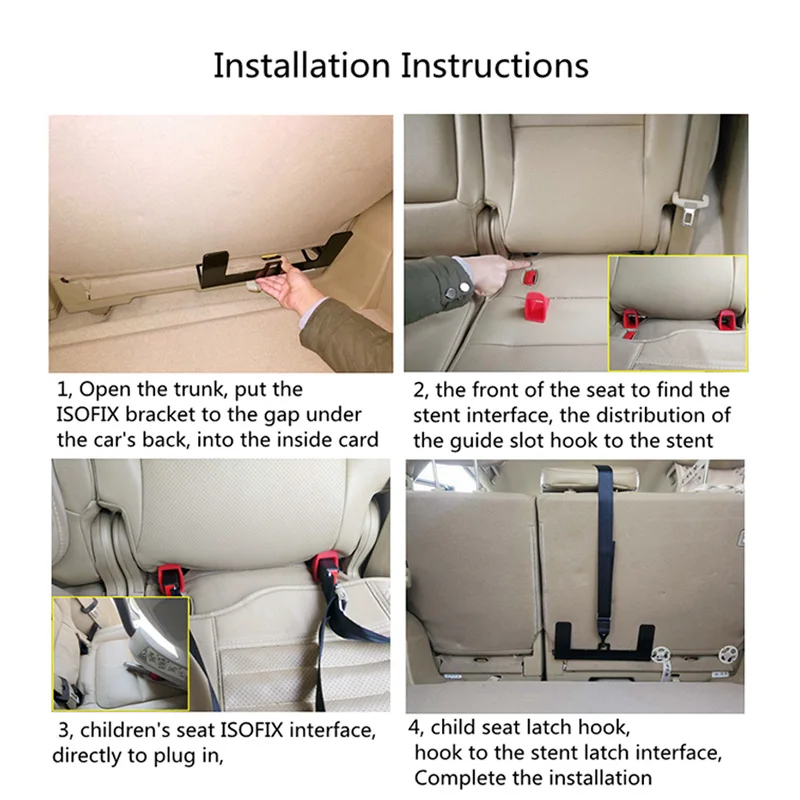 Installation Instructions

1, Open the trunk, put the ISOFIX bracket to the gap under the car's back, into the inside card

2, the front of the seat to find the stent interface, the distribution of the guide slot hook to the stent

3, children's seat ISOFIX interface, directly to plug in,

4, child seat latch hook, hook to the stent latch interface, Complete the installation