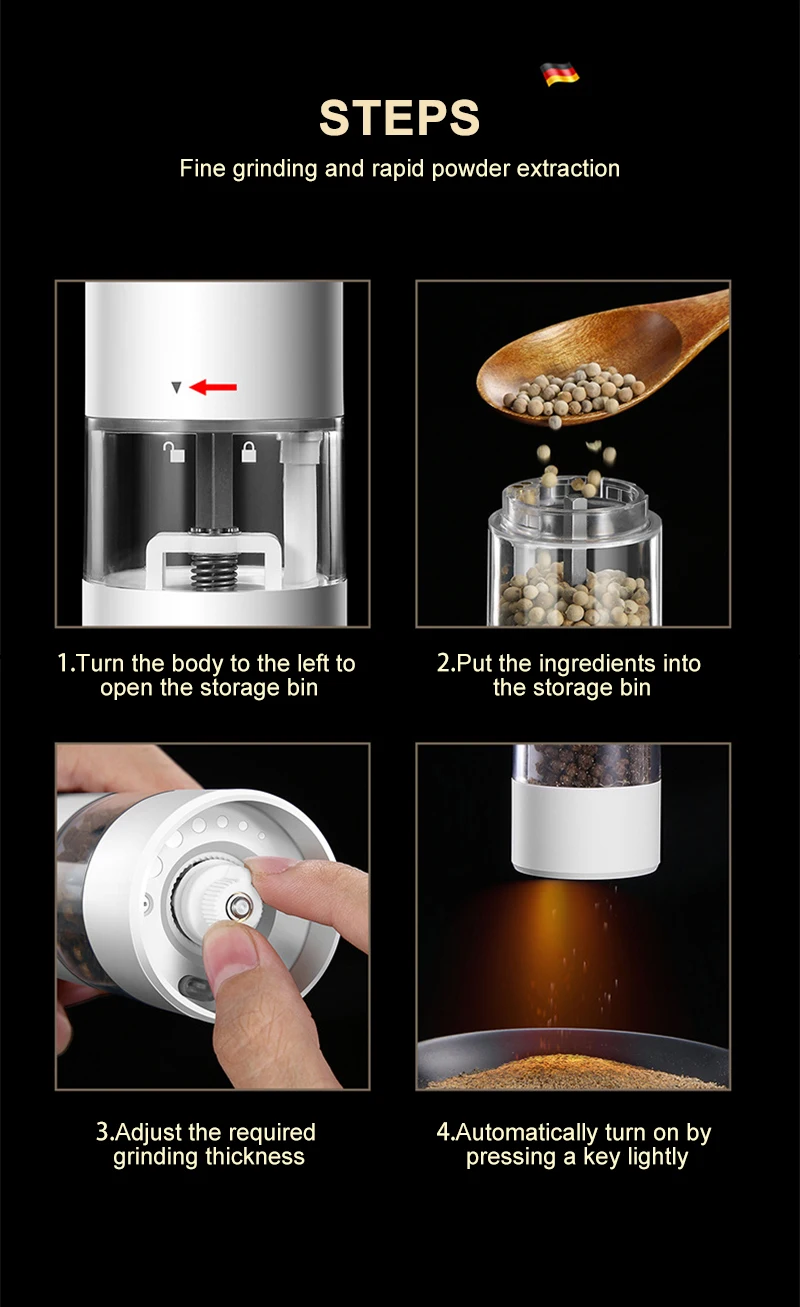 STEPS

Fine grinding and rapid powder extraction

1.Turn the body to the left to open the storage bin

2.Put the ingredients into the storage bin

3.Adjust the required grinding thickness

4.Automatically turn on by pressing a key lightly