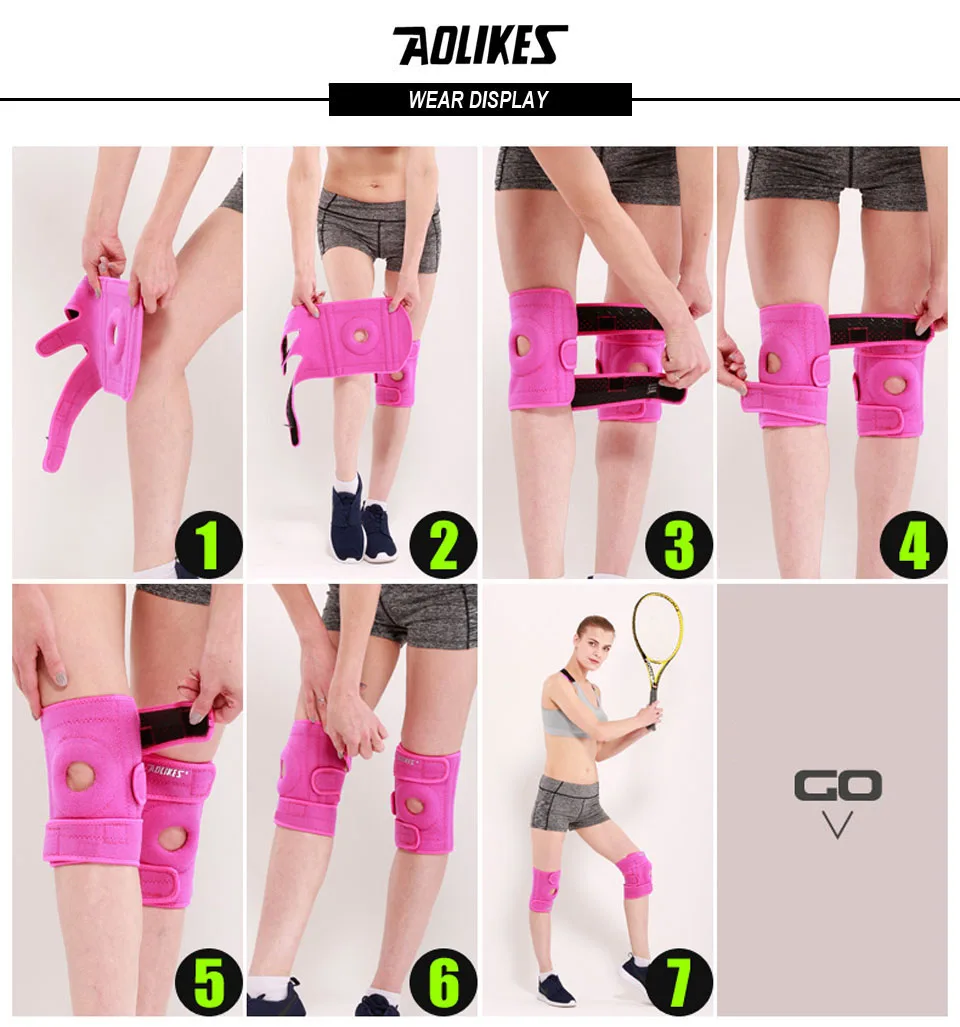 AOLIKES

WEAR DISPLAY

1

2

3

4

AOLIKES

5

6

7

GO