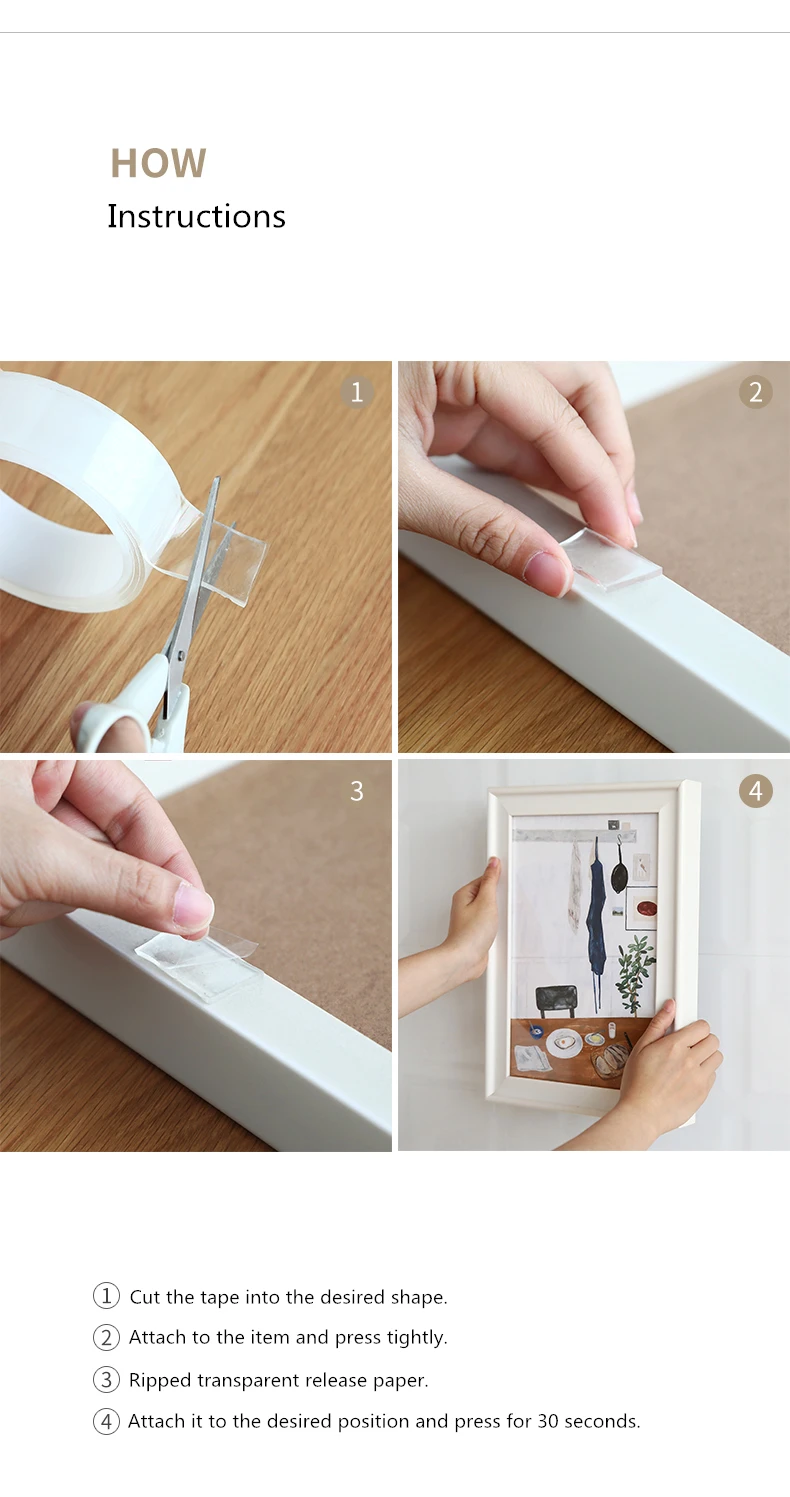 HOW
Instructions

1

2

3

4

① Cut the tape into the desired shape.

② Attach to the item and press tightly.

③ Ripped transparent release paper.

④ Attach it to the desired position and press for 30 seconds.