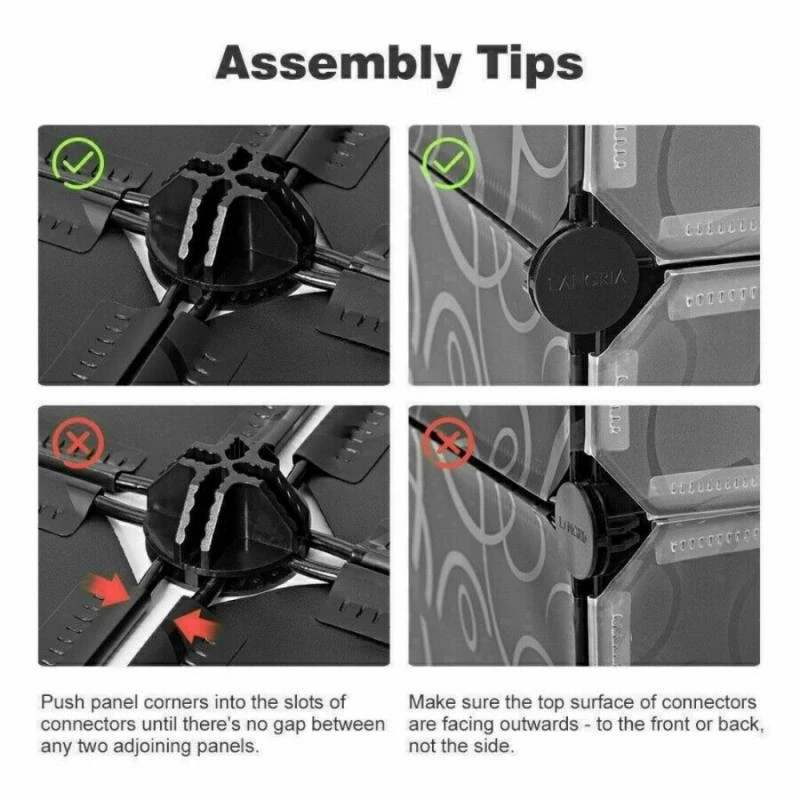 Assembly Tips

LANGRIA

LANGRIA

Push panel corners into the slots of connectors until there's no gap between any two adjoining panels.

Make sure the top surface of connectors are facing outwards - to the front or back, not the side.