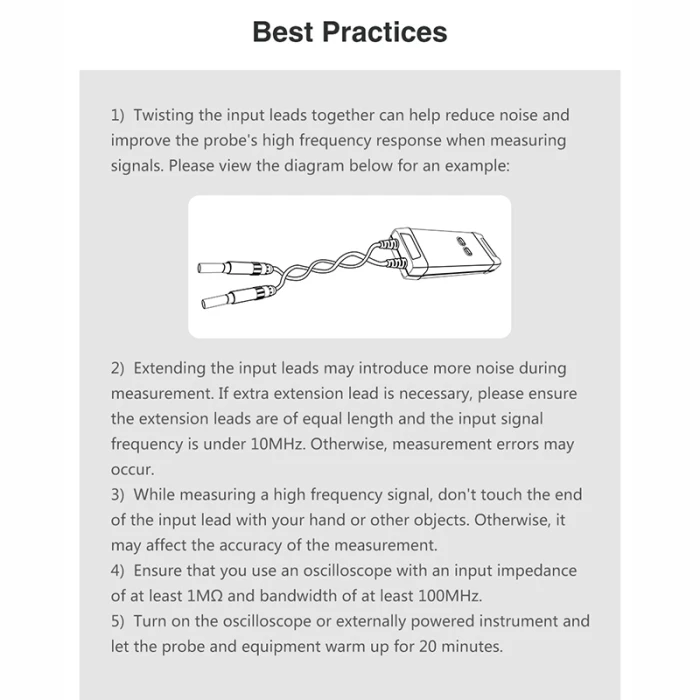 Best Practices

1) Twisting the input leads together can help reduce noise and improve the probe's high frequency response when measuring signals. Please view the diagram below for an example:

2) Extending the input leads may introduce more noise during measurement. If extra extension lead is necessary, please ensure the extension leads are of equal length and the input signal frequency is under 10MHz. Otherwise, measurement errors may occur.
3) While measuring a high frequency signal, don't touch the end of the input lead with your hand or other objects. Otherwise, it may affect the accuracy of the measurement.
4) Ensure that you use an oscilloscope with an input impedance of at least 1MΩ and bandwidth of at least 100MHz.
5) Turn on the oscilloscope or externally powered instrument and let the probe and equipment warm up for 20 minutes.