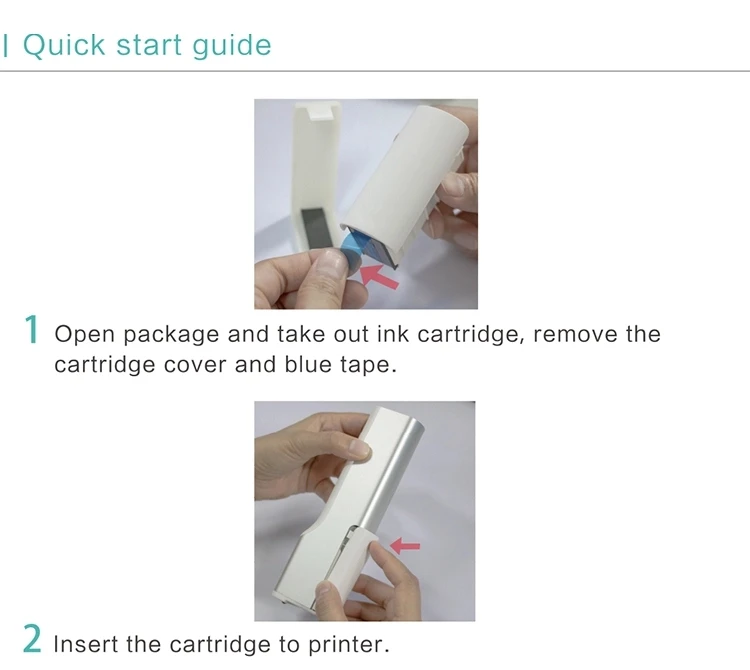 | Quick start guide

1 Open package and take out ink cartridge, remove the cartridge cover and blue tape.

2 Insert the cartridge to printer.