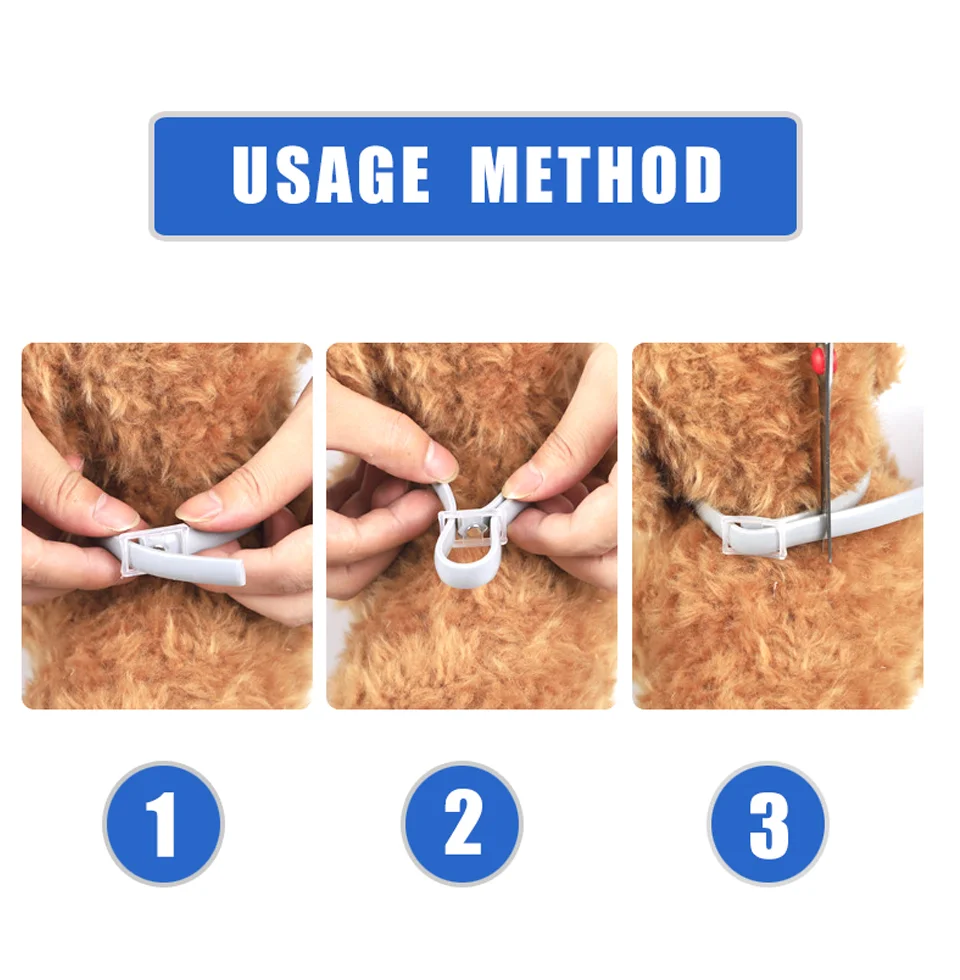 USAGE METHOD

1

2

3