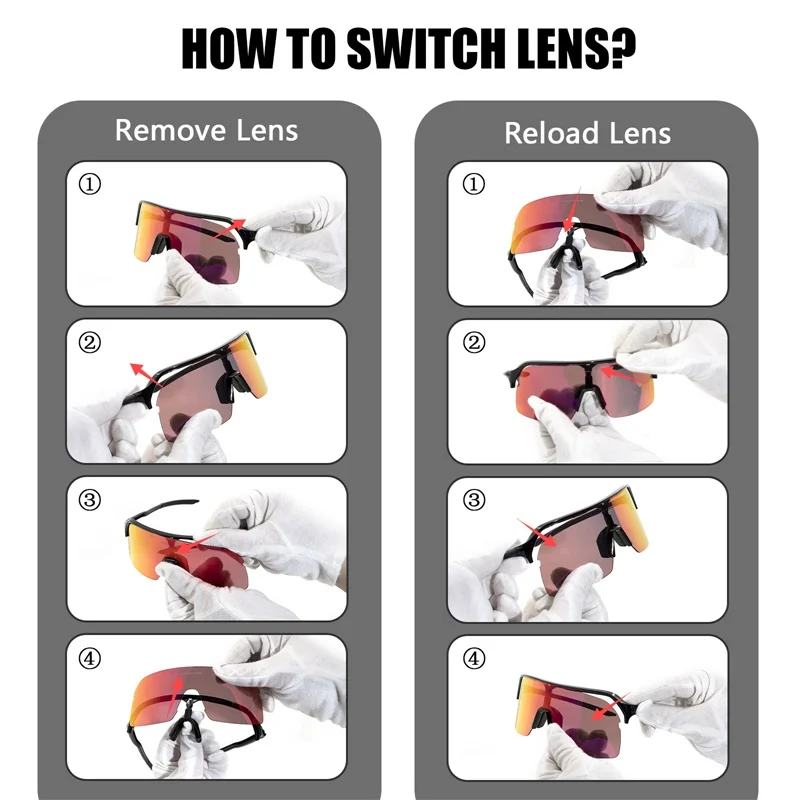 HOW TO SWITCH LENS?

Remove Lens

①

②

③

④

Reload Lens

①

②

③

④