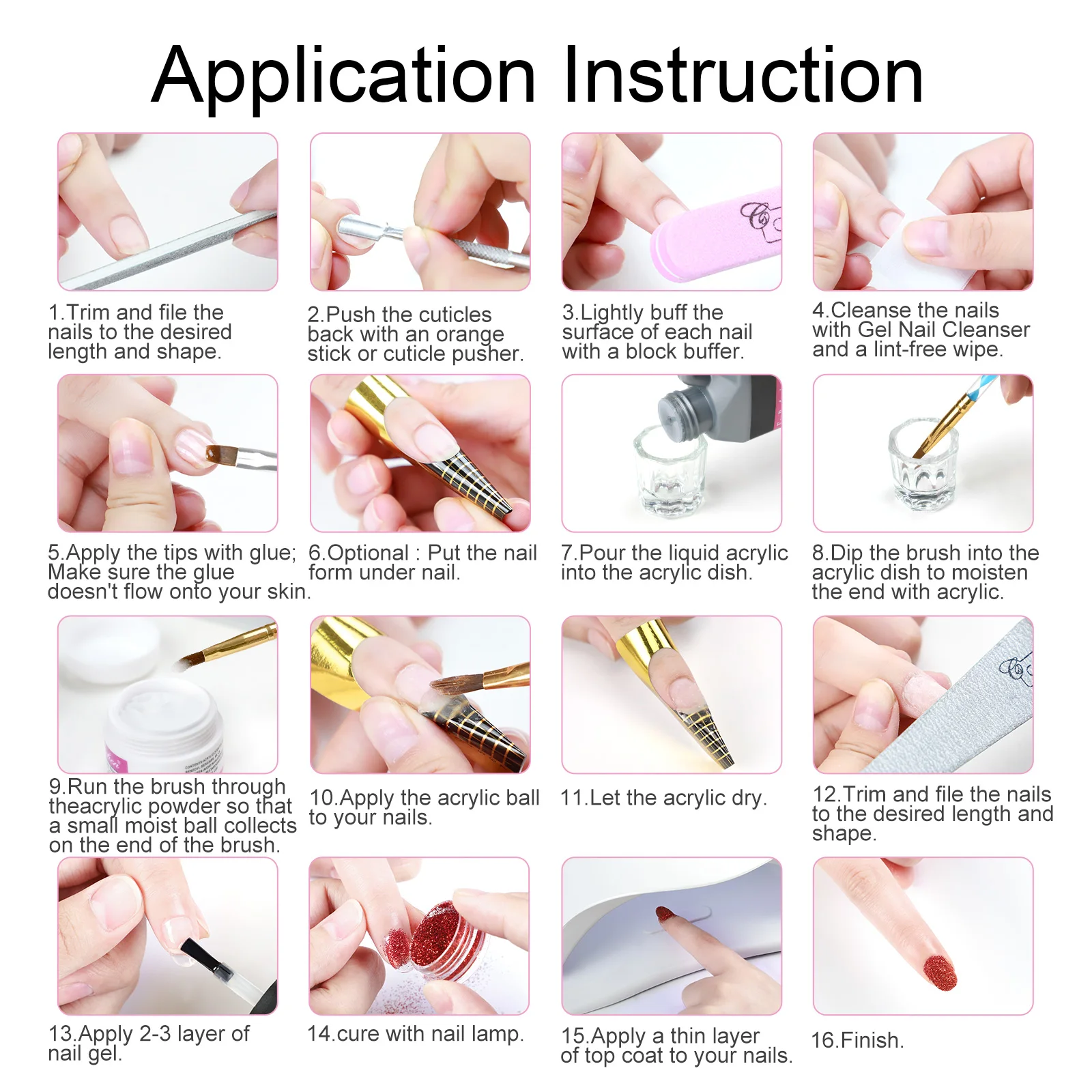 Application Instruction

1.Trim and file the nails to the desired length and shape.

2.Push the cuticles back with an orange stick or cuticle pusher.

3.Lightly buff the surface of each nail with a block buffer.

4.Cleanse the nails with Gel Nail Cleanser and a lint-free wipe.

5.Apply the tips with glue; Make sure the glue doesn't flow onto your skin.

6.Optional : Put the nail form under nail.

7.Pour the liquid acrylic into the acrylic dish.

8.Dip the brush into the acrylic dish to moisten the end with acrylic.

9.Run the brush through theacrylic powder so that a small moist ball collects on the end of the brush.

10.Apply the acrylic ball to your nails.

11.Let the acrylic dry.

12.Trim and file the nails to the desired length and shape.

13.Apply 2-3 layer of nail gel.

14.cure with nail lamp.

15.Apply a thin layer of top coat to your nails.

16.Finish.