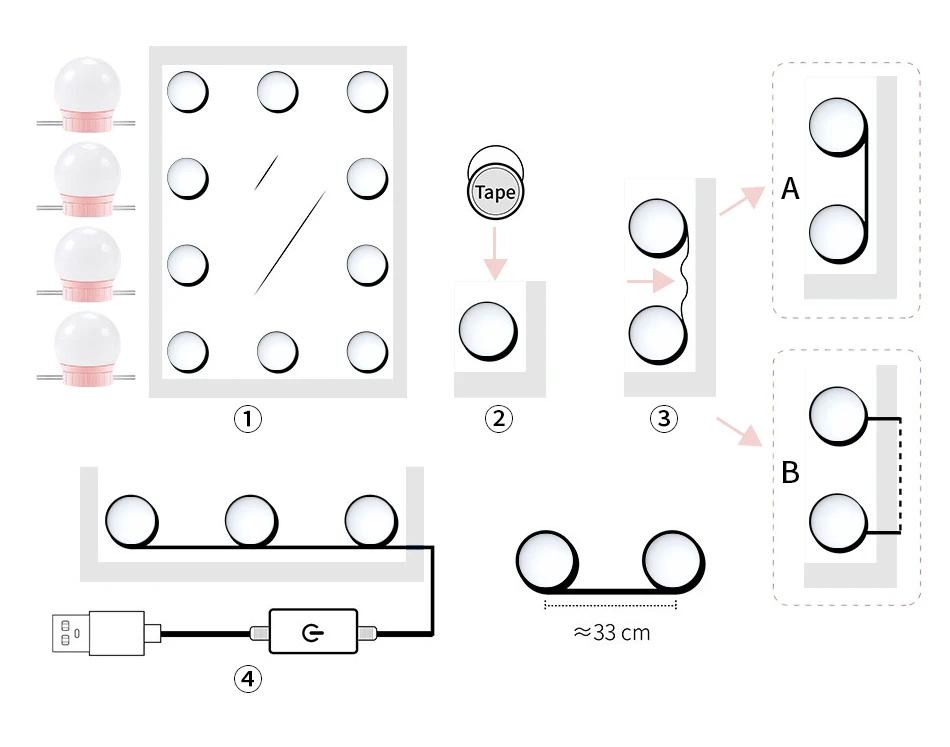 ①

Tape

②

③

A

B

④

≈33 cm