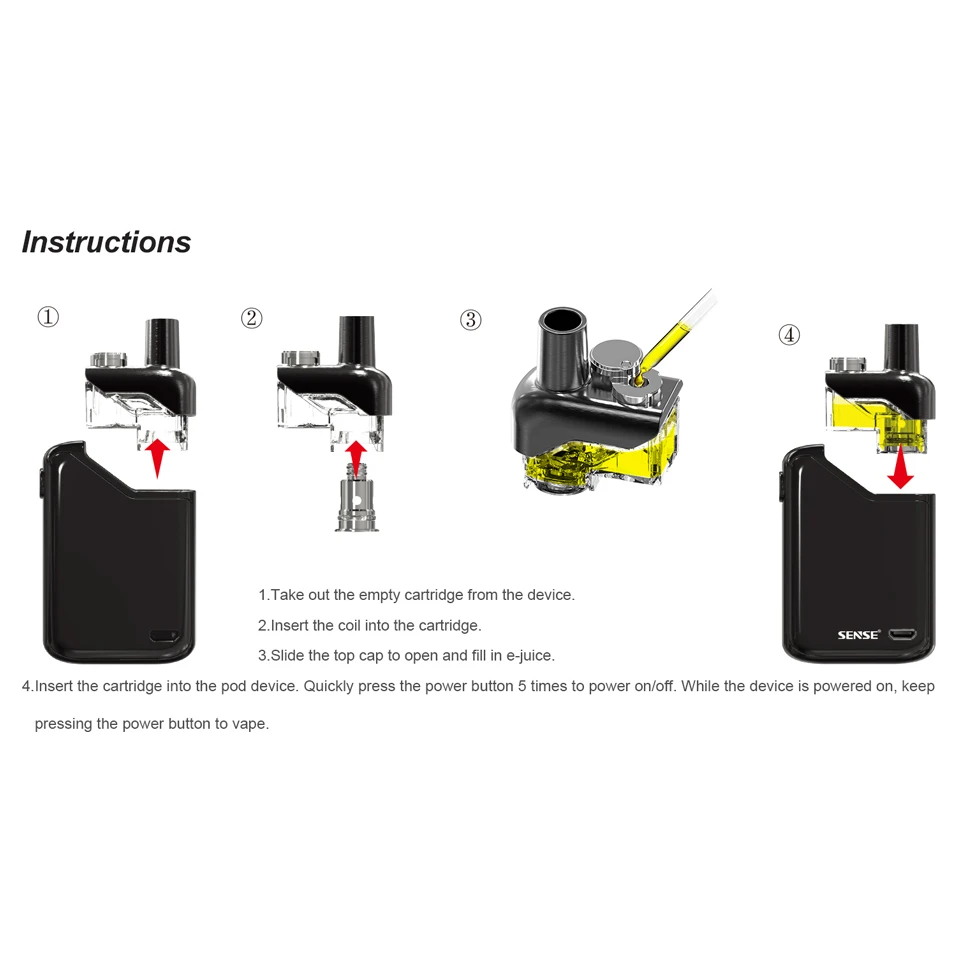 Instructions

①

②

③

④

SENSE

1.Take out the empty cartridge from the device.

2.Insert the coil into the cartridge.

3.Slide the top cap to open and fill in e-juice.

4.Insert the cartridge into the pod device. Quickly press the power button 5 times to power on/off. While the device is powered on, keep pressing the power button to vape.