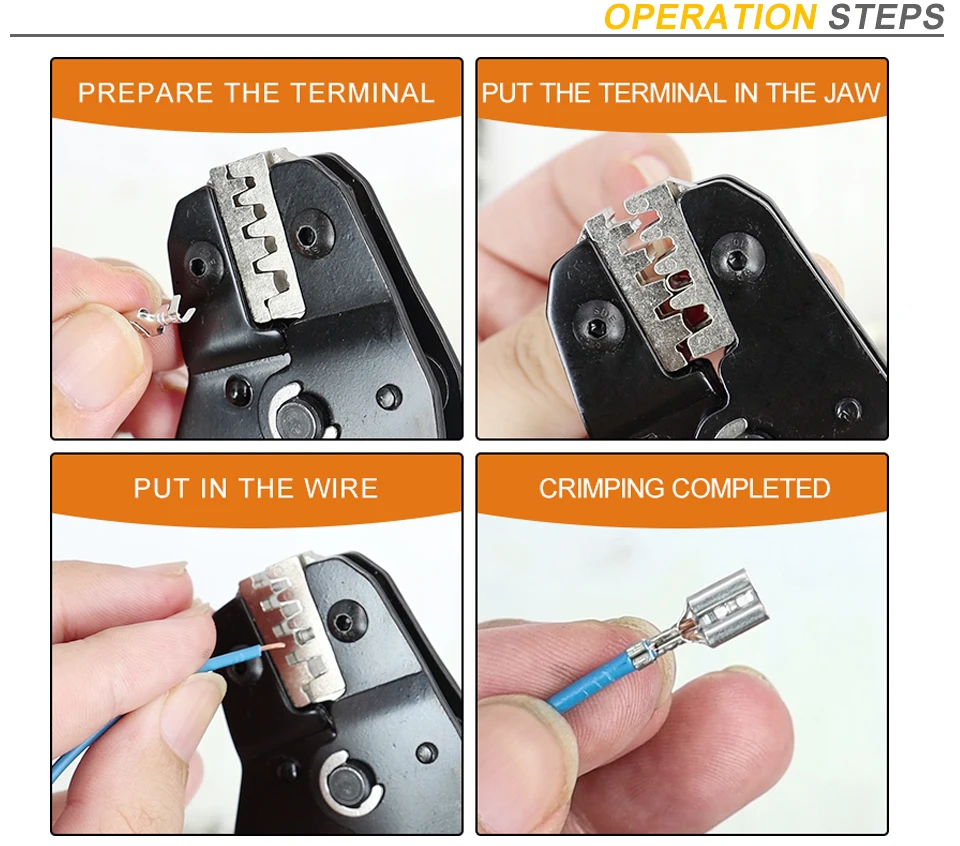 OPERATION STEPS

PREPARE THE TERMINAL

PUT THE TERMINAL IN THE JAW

PUT IN THE WIRE

CRIMPING COMPLETED