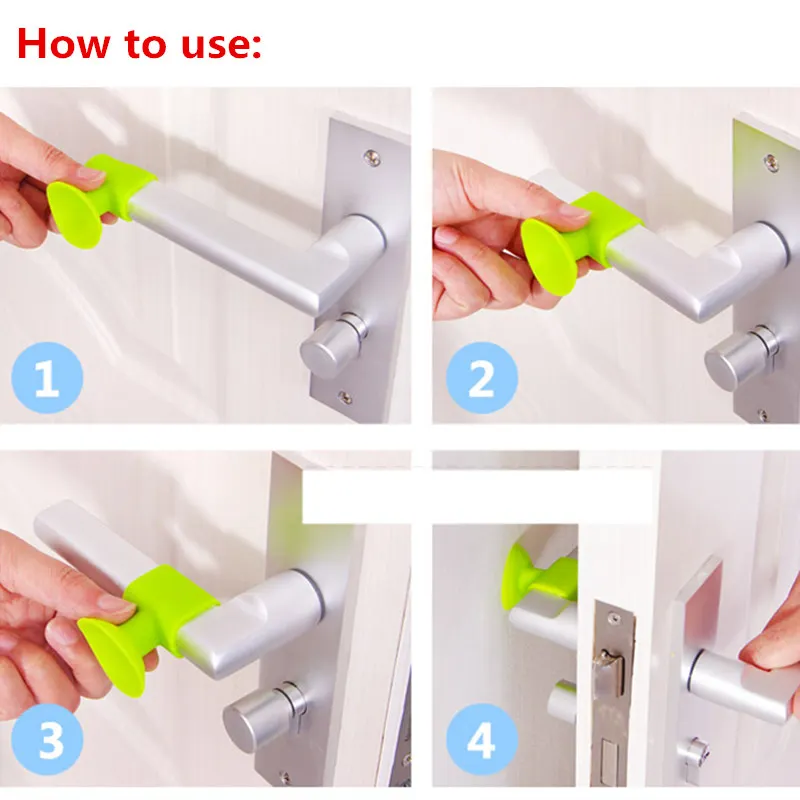 How to use:

1

2

3

4