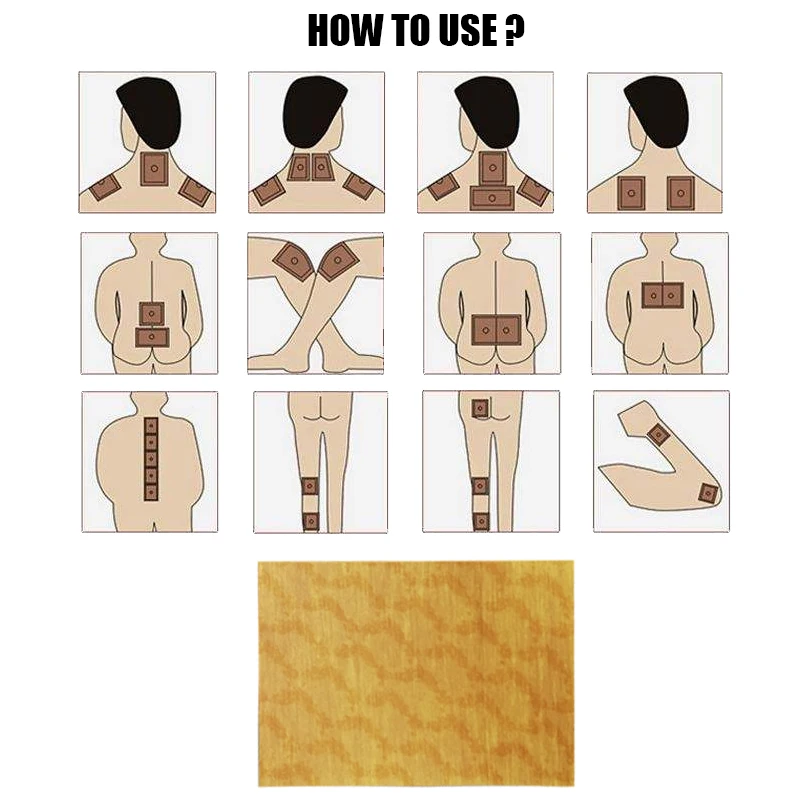 HOW TO USE ?