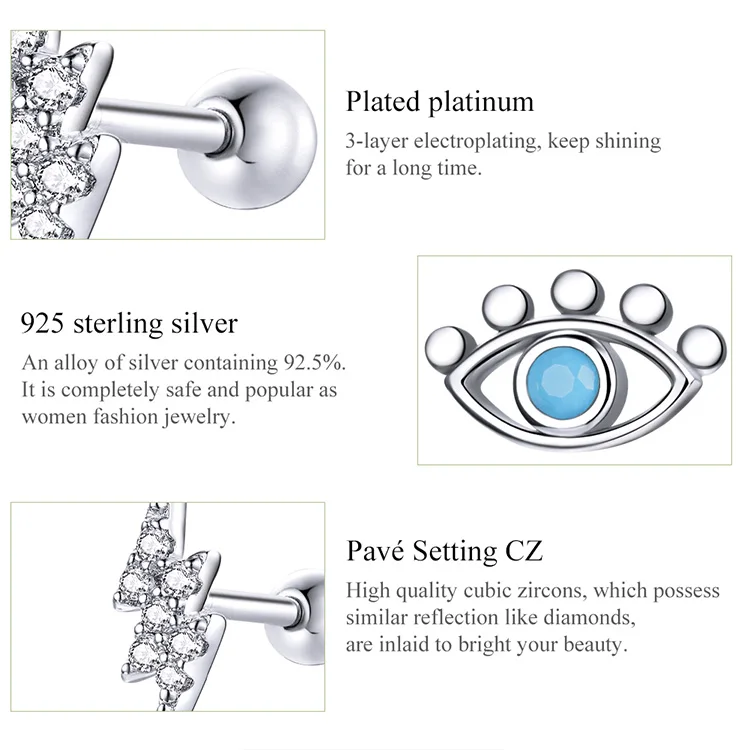 Plated platinum
3-layer electroplating, keep shining for a long time.

925 sterling silver
An alloy of silver containing 92.5%. It is completely safe and popular as women fashion jewelry.

Pavé Setting CZ
High quality cubic zircons, which possess similar reflection like diamonds, are inlaid to bright your beauty.