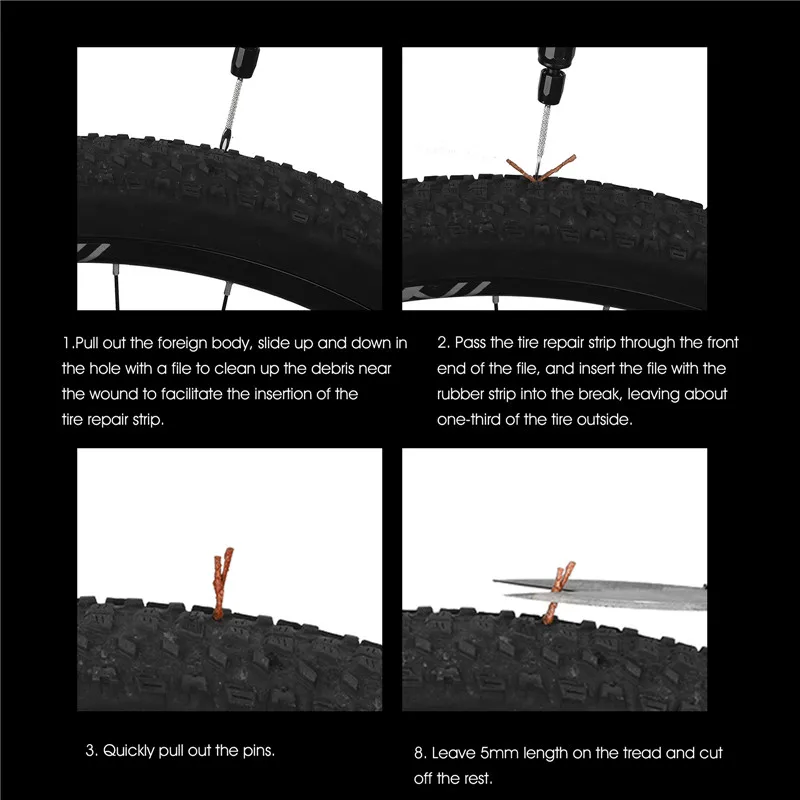 1.Pull out the foreign body, slide up and down in the hole with a file to clean up the debris near the wound to facilitate the insertion of the tire repair strip.

2. Pass the tire repair strip through the front end of the file, and insert the file with the rubber strip into the break, leaving about one-third of the tire outside.

3. Quickly pull out the pins.

8. Leave 5mm length on the tread and cut off the rest.