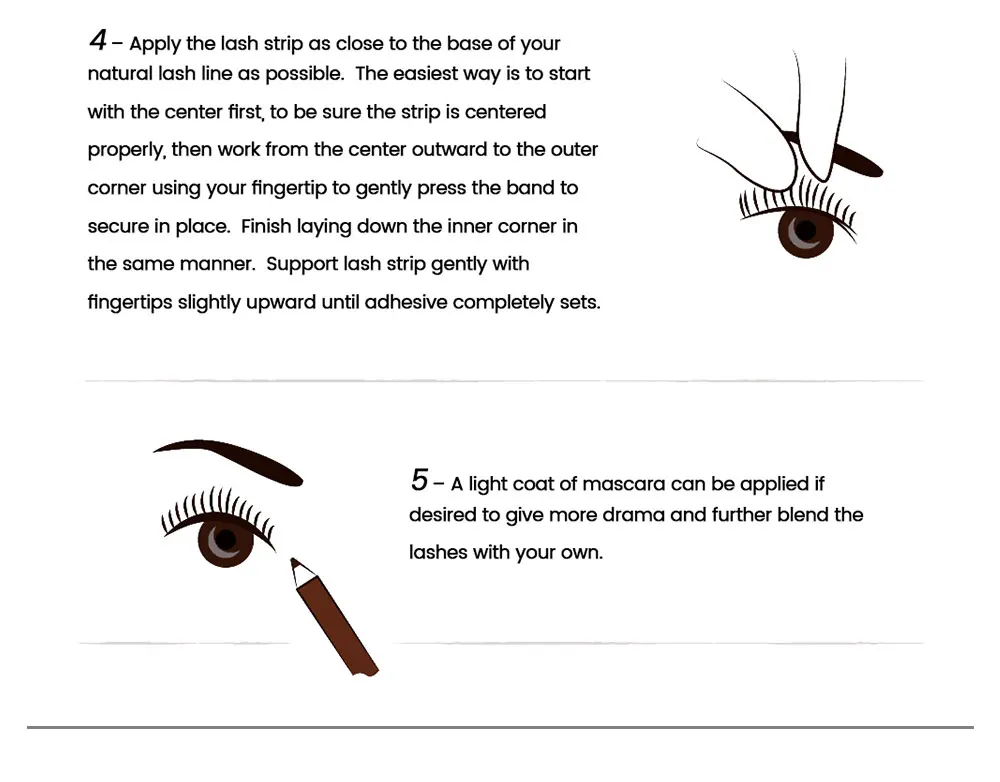 4 – Apply the lash strip as close to the base of your natural lash line as possible. The easiest way is to start with the center first, to be sure the strip is centered properly, then work from the center outward to the outer corner using your fingertip to gently press the band to secure in place. Finish laying down the inner corner in the same manner. Support lash strip gently with fingertips slightly upward until adhesive completely sets.

5 – A light coat of mascara can be applied if desired to give more drama and further blend the lashes with your own.