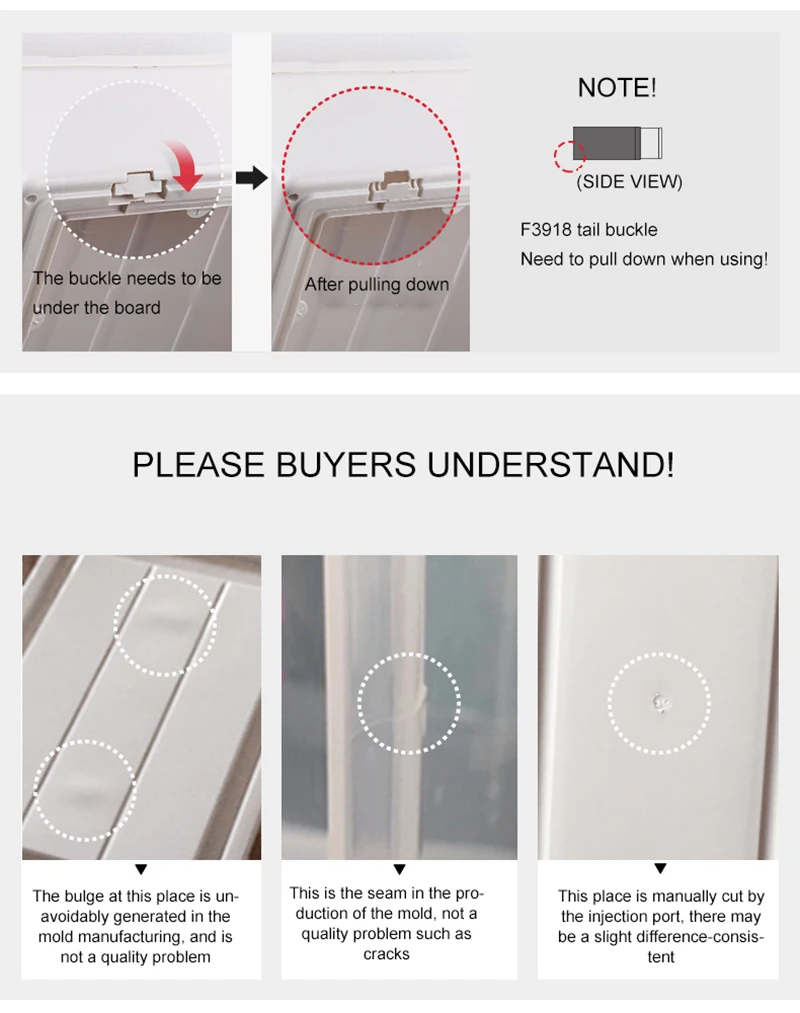 The buckle needs to be under the board

After pulling down

NOTE!

(SIDE VIEW)

F3918 tail buckle
Need to pull down when using!

PLEASE BUYERS UNDERSTAND!

The bulge at this place is unavoidably generated in the mold manufacturing, and is not a quality problem

This is the seam in the production of the mold, not a quality problem such as cracks

This place is manually cut by the injection port, there may be a slight difference-consistent