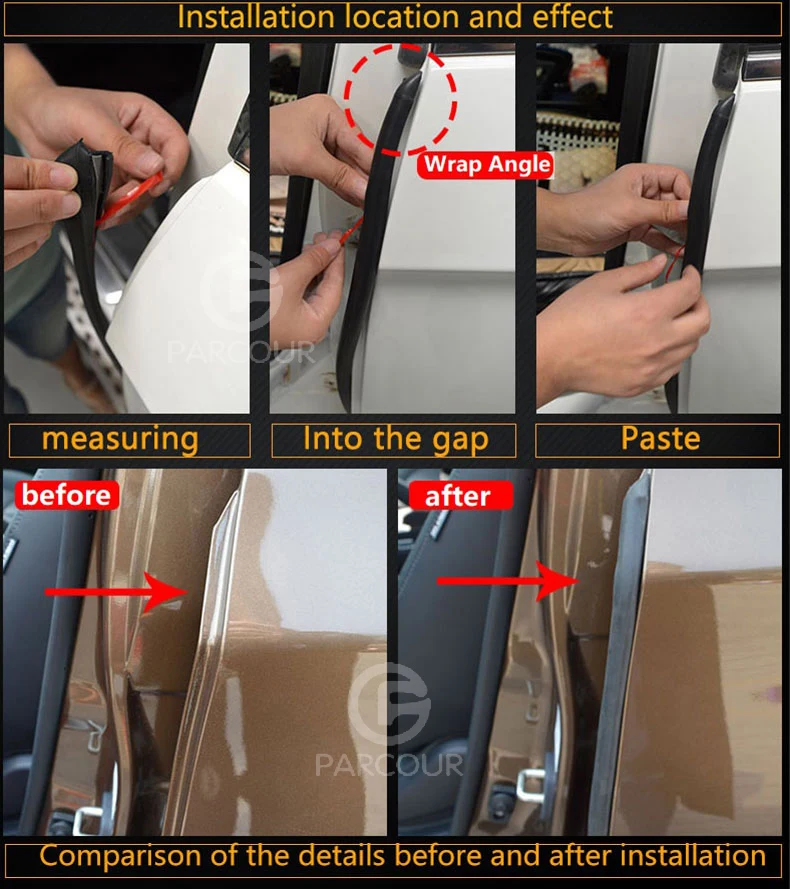 Installation location and effect

Wrap Angle

PARCOUR

measuring

Into the gap

Paste

before

after

PARCOUR

Comparison of the details before and after installation