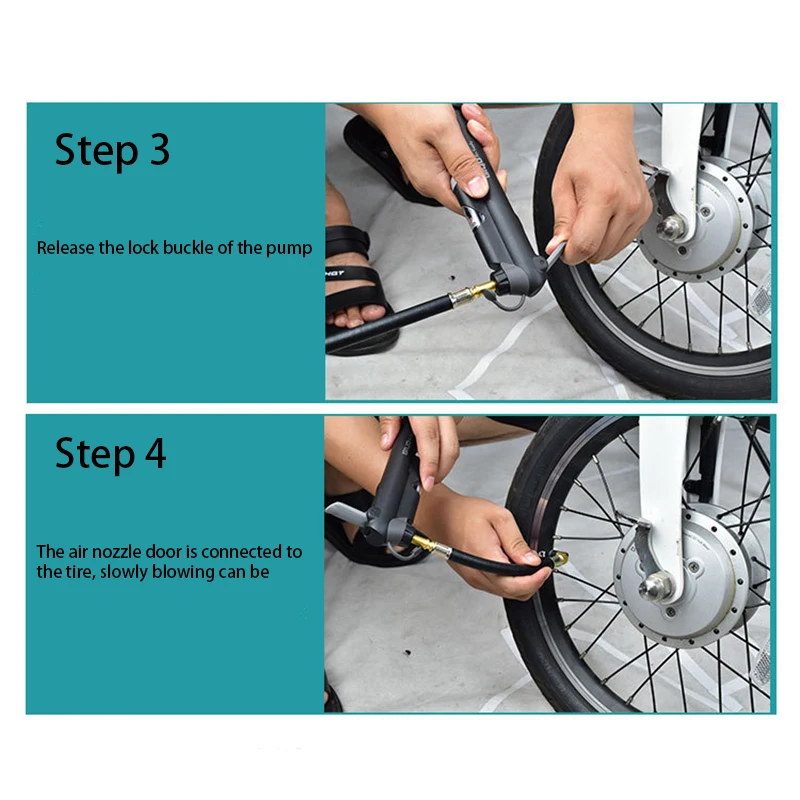 Step 3

Release the lock buckle of the pump

Step 4

The air nozzle door is connected to the tire, slowly blowing can be