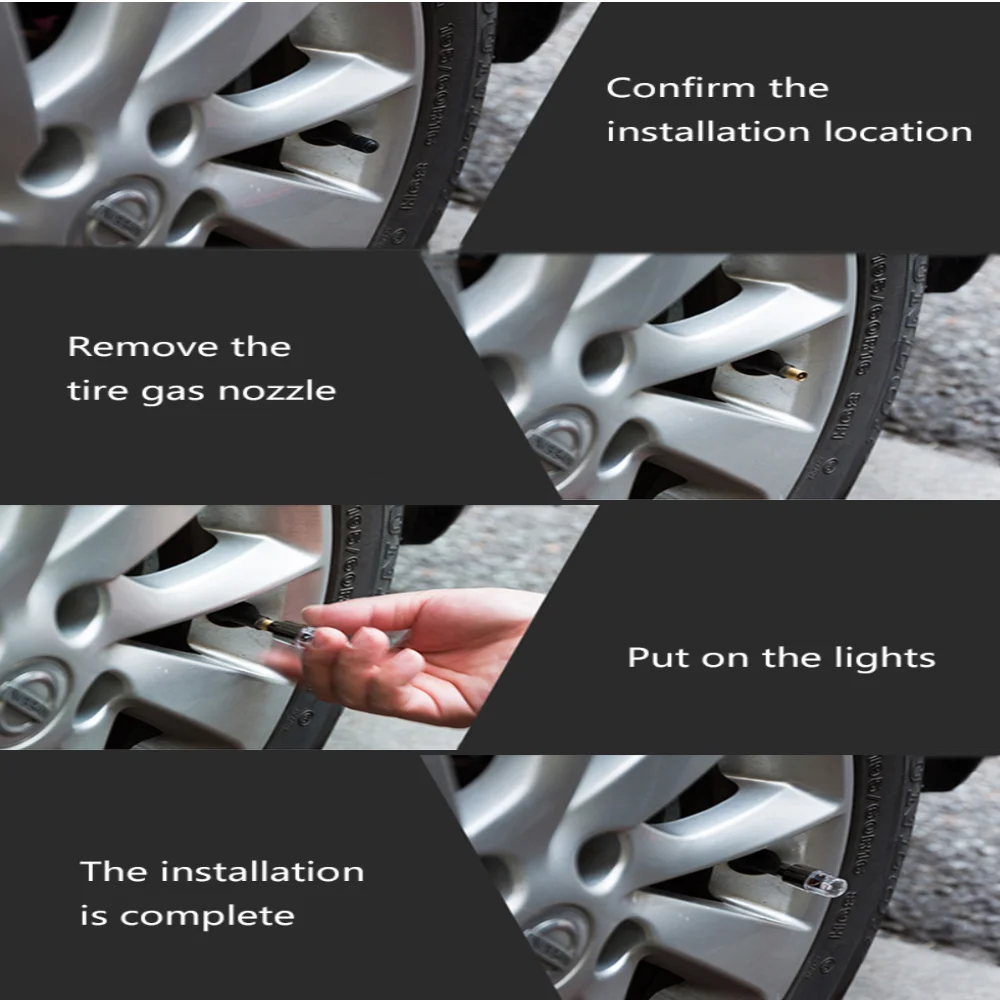 Confirm the installation location

Remove the tire gas nozzle

Put on the lights

The installation is complete