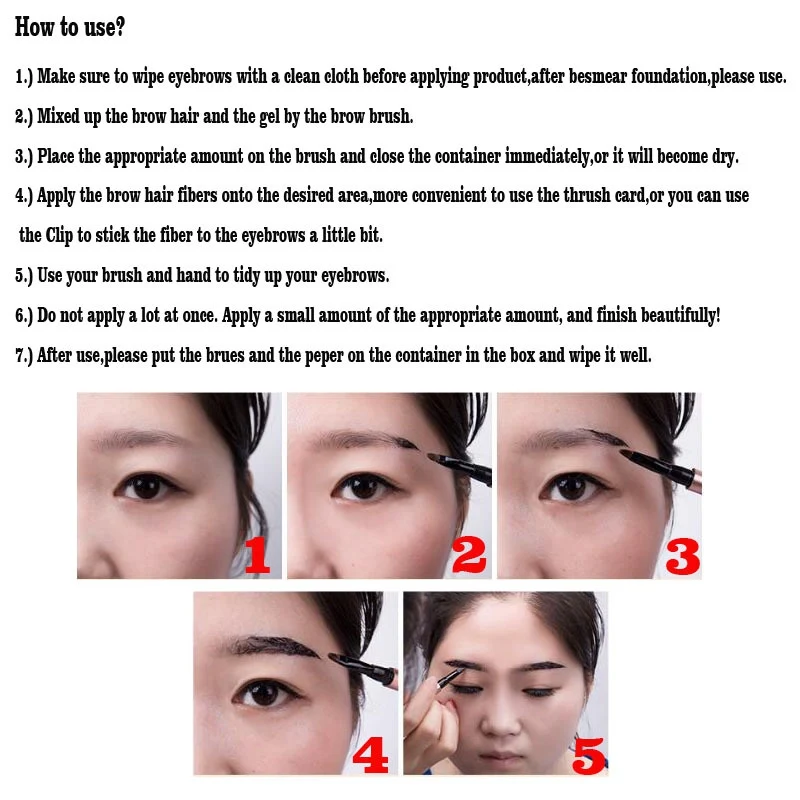 How to use?

1.) Make sure to wipe eyebrows with a clean cloth before applying product,after besmear foundation,please use.

2.) Mixed up the brow hair and the gel by the brow brush.

3.) Place the appropriate amount on the brush and close the container immediately,or it will become dry.

4.) Apply the brow hair fibers onto the desired area,more convenient to use the thrush card,or you can use the Clip to stick the fiber to the eyebrows a little bit.

5.) Use your brush and hand to tidy up your eyebrows.

6.) Do not apply a lot at once. Apply a small amount of the appropriate amount, and finish beautifully!

7.) After use,please put the brues and the peper on the container in the box and wipe it well.

1

2

3

4

5