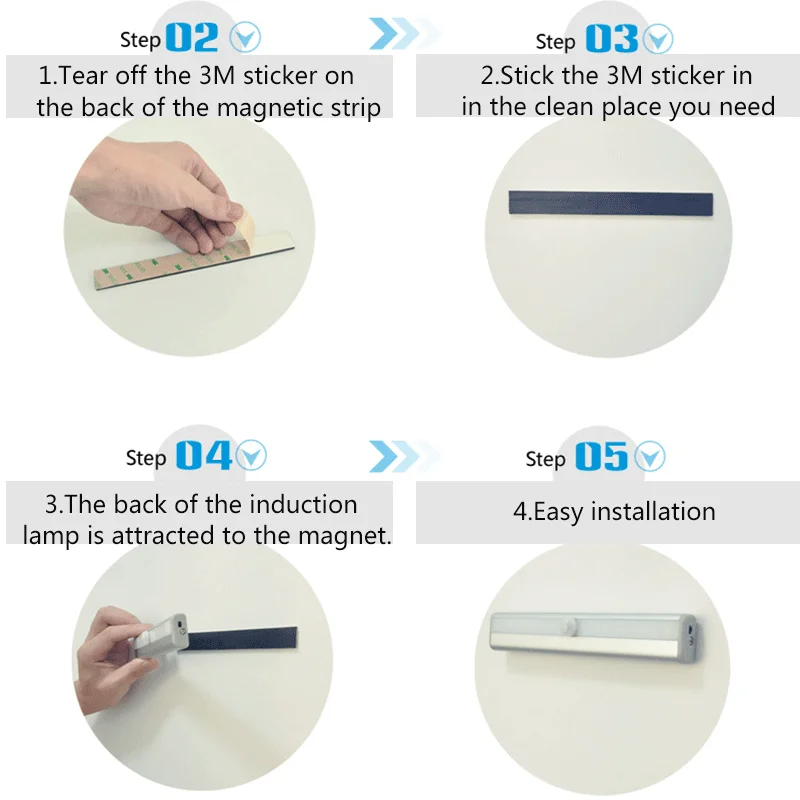 Step 02

1.Tear off the 3M sticker on the back of the magnetic strip

Step 03

2.Stick the 3M sticker in in the clean place you need

Step 04

3.The back of the induction lamp is attracted to the magnet.

Step 05

4.Easy installation