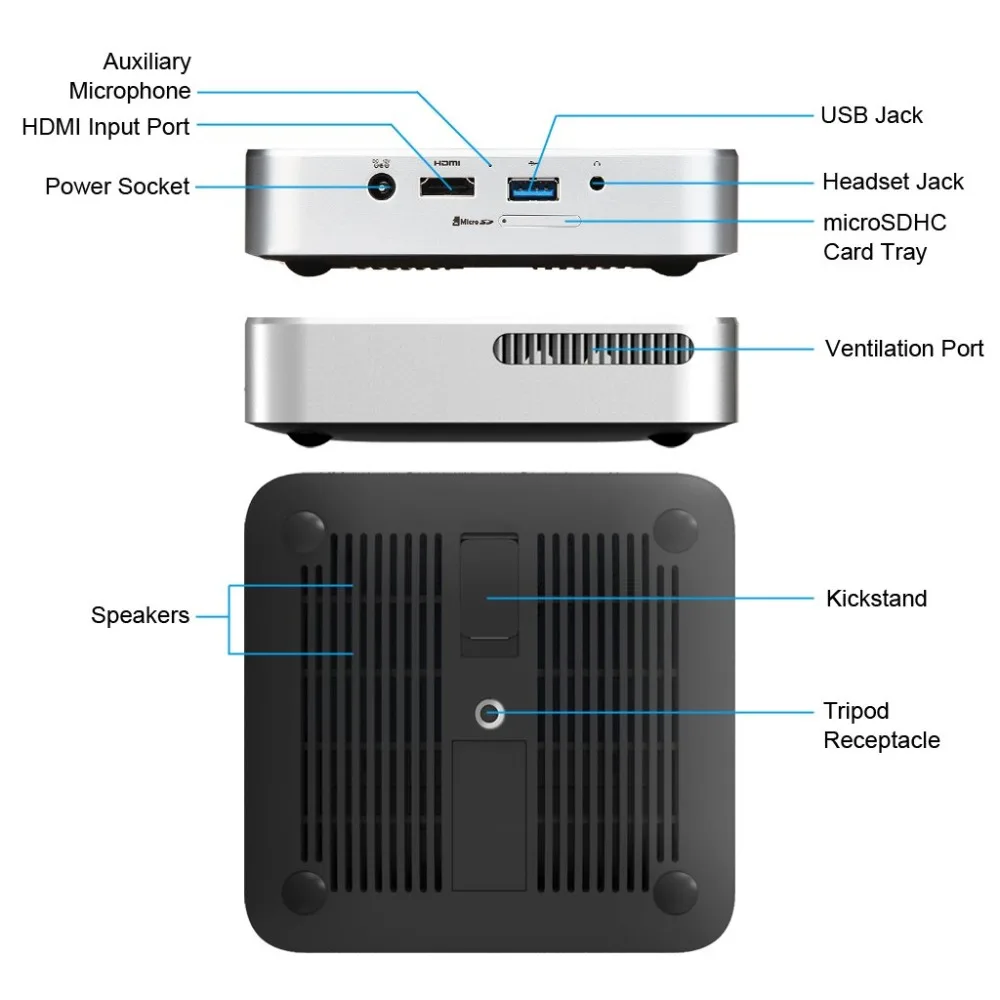 Auxiliary Microphone

HDMI Input Port

Power Socket

USB Jack

Headset Jack

microSDHC Card Tray

HDMI

Micro SD

Ventilation Port

Speakers

Kickstand

Tripod Receptacle