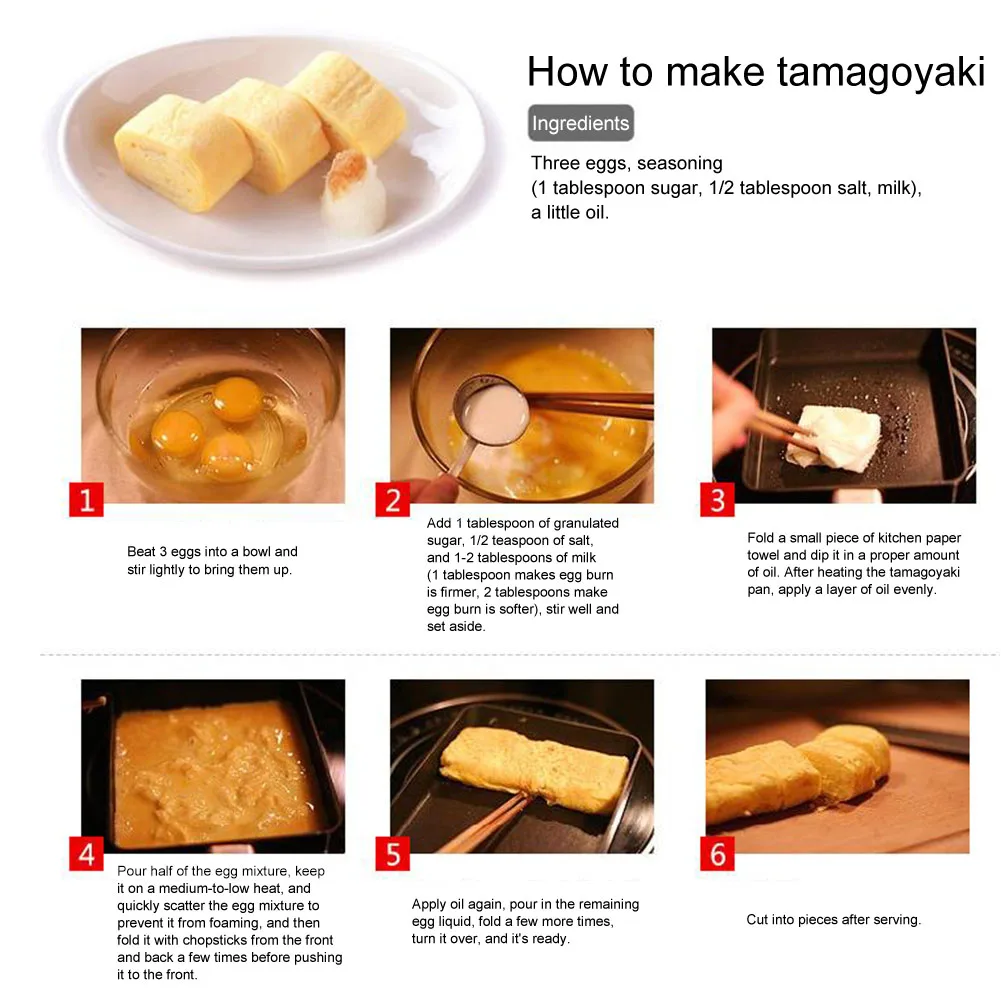 How to make tamagoyaki

Ingredients

Three eggs, seasoning (1 tablespoon sugar, 1/2 tablespoon salt, milk), a little oil.

1

Beat 3 eggs into a bowl and stir lightly to bring them up.

2

Add 1 tablespoon of granulated sugar, 1/2 teaspoon of salt, and 1-2 tablespoons of milk (1 tablespoon makes egg burn is firmer, 2 tablespoons make egg burn is softer), stir well and set aside.

3

Fold a small piece of kitchen paper towel and dip it in a proper amount of oil. After heating the tamagoyaki pan, apply a layer of oil evenly.

4

Pour half of the egg mixture, keep it on a medium-to-low heat, and quickly scatter the egg mixture to prevent it from foaming, and then fold it with chopsticks from the front and back a few times before pushing it to the front.

5

Apply oil again, pour in the remaining egg liquid, fold a few more times, turn it over, and it's ready.

6

Cut into pieces after serving.