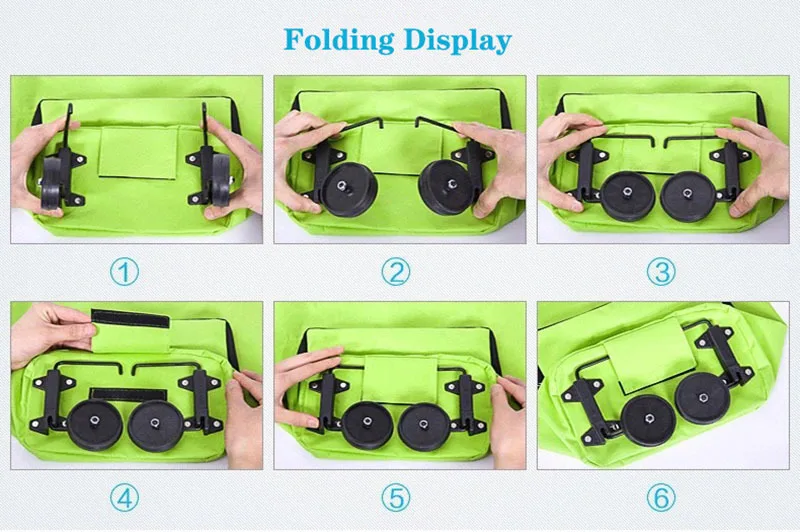 Folding Display

①

②

③

④

⑤

⑥