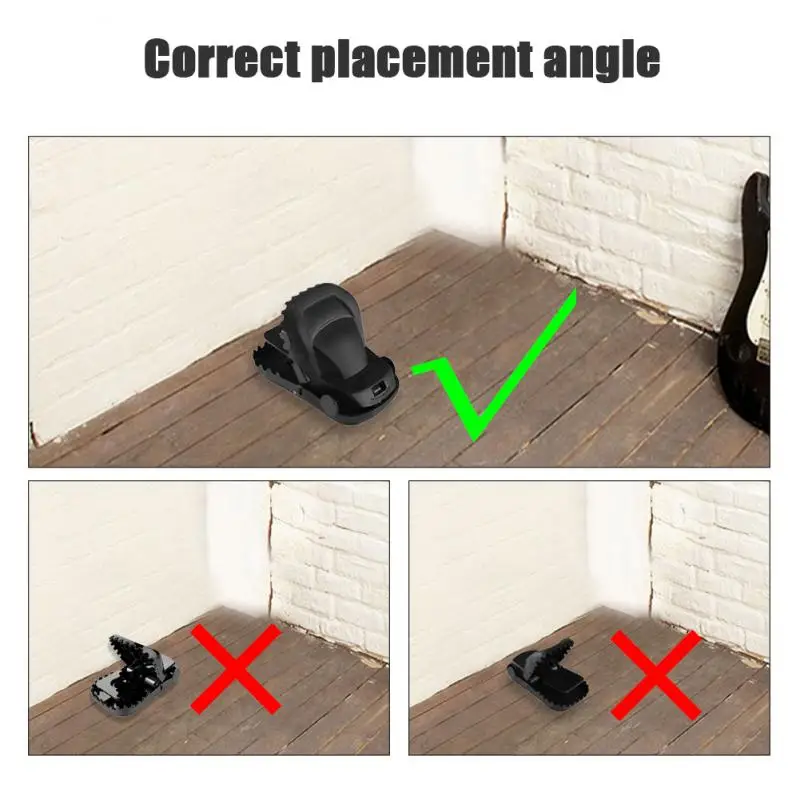 Correct placement angle